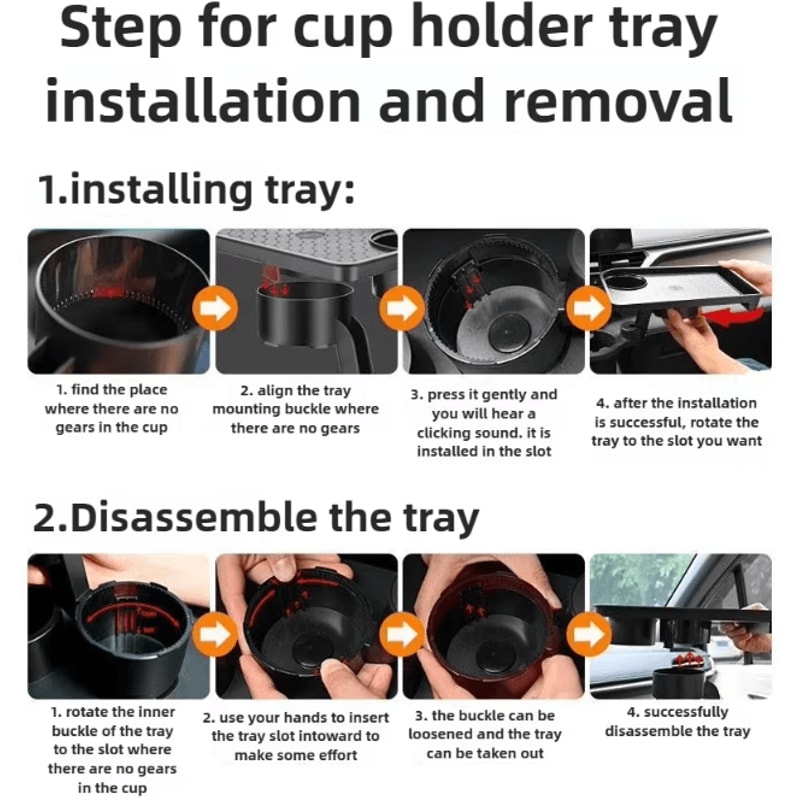 Step for cup holder tray installation and removal

1.installing tray:

1. find the place where there are no gears in the cup

2. align the tray mounting buckle where there are no gears

3. press it gently and you will hear a clicking sound. it is installed in the slot

4. after the installation is successful, rotate the tray to the slot you want

2.Disassemble the tray

1. rotate the inner buckle of the tray to the slot where there are no gears in the cup

2. use your hands to insert the tray slot intoward to make some effort

3. the buckle can be loosened and the tray can be taken out

4. successfully disassemble the tray