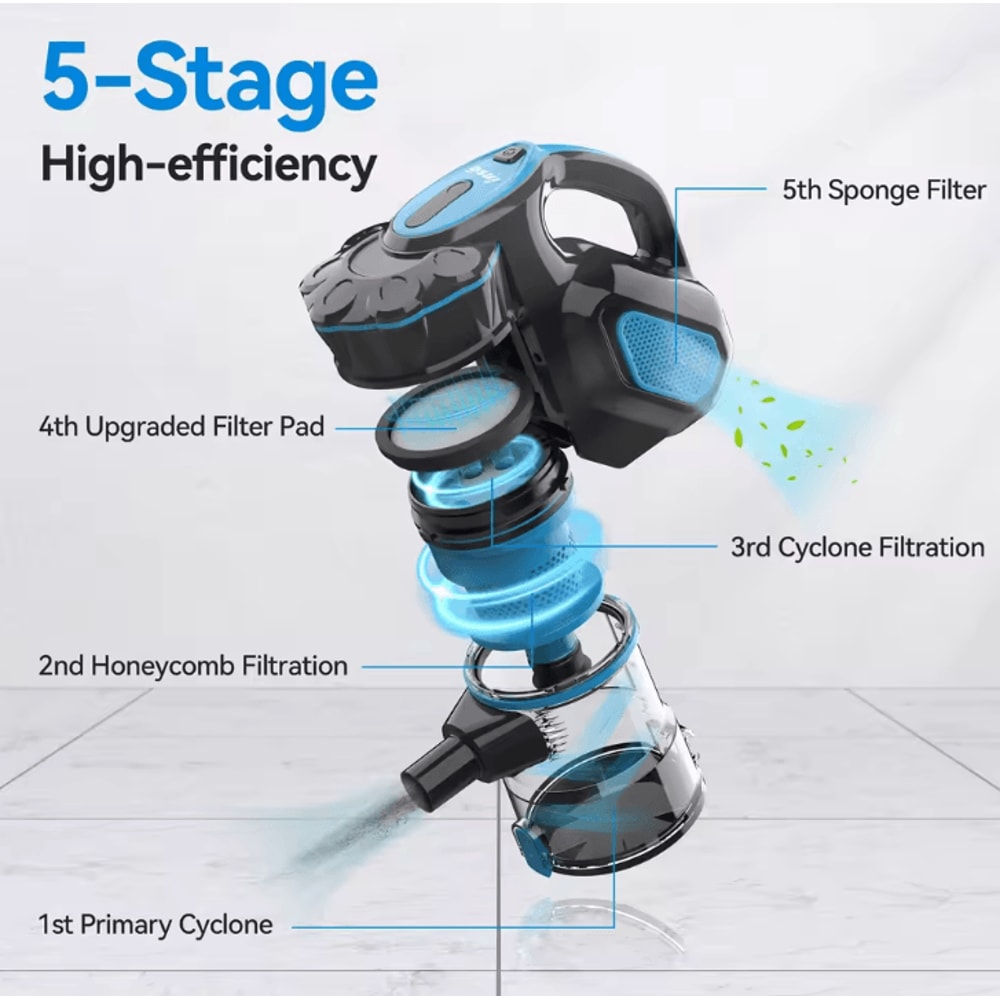 5-Stage
High-efficiency

5th Sponge Filter

4th Upgraded Filter Pad

3rd Cyclone Filtration

2nd Honeycomb Filtration

1st Primary Cyclone