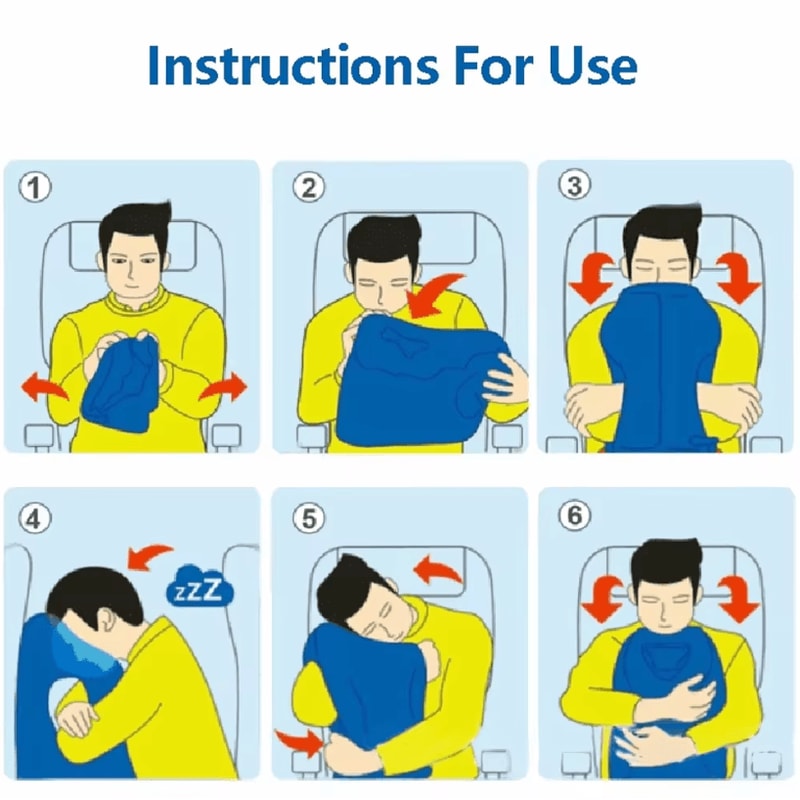 Instructions For Use

①

②

③

④

zZZ

⑤

⑥