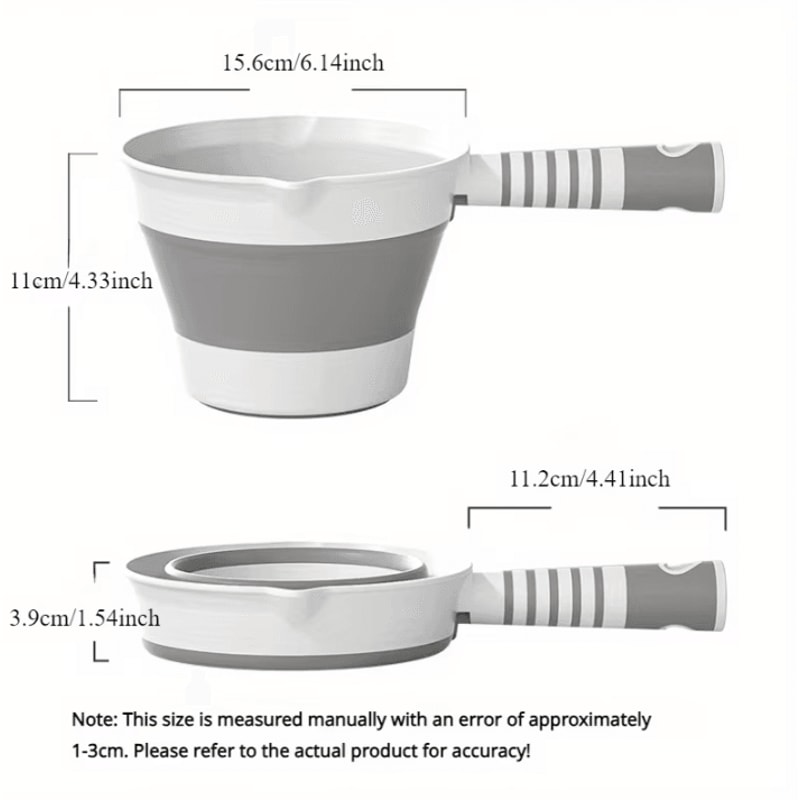 15.6cm/6.14inch

11cm/4.33inch

11.2cm/4.41inch

3.9cm/1.54inch

Note: This size is measured manually with an error of approximately 1-3cm. Please refer to the actual product for accuracy!