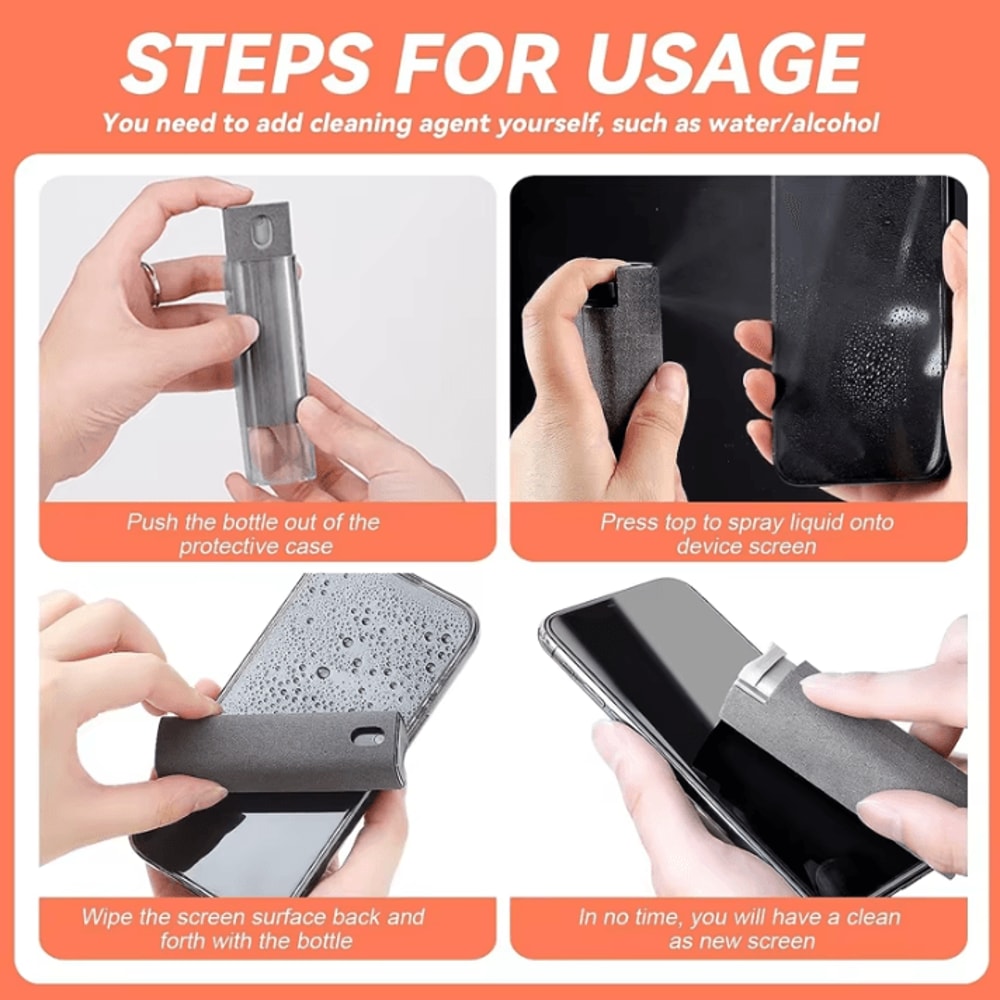 STEPS FOR USAGE

You need to add cleaning agent yourself, such as water/alcohol

Push the bottle out of the protective case

Press top to spray liquid onto device screen

Wipe the screen surface back and forth with the bottle

In no time, you will have a clean as new screen