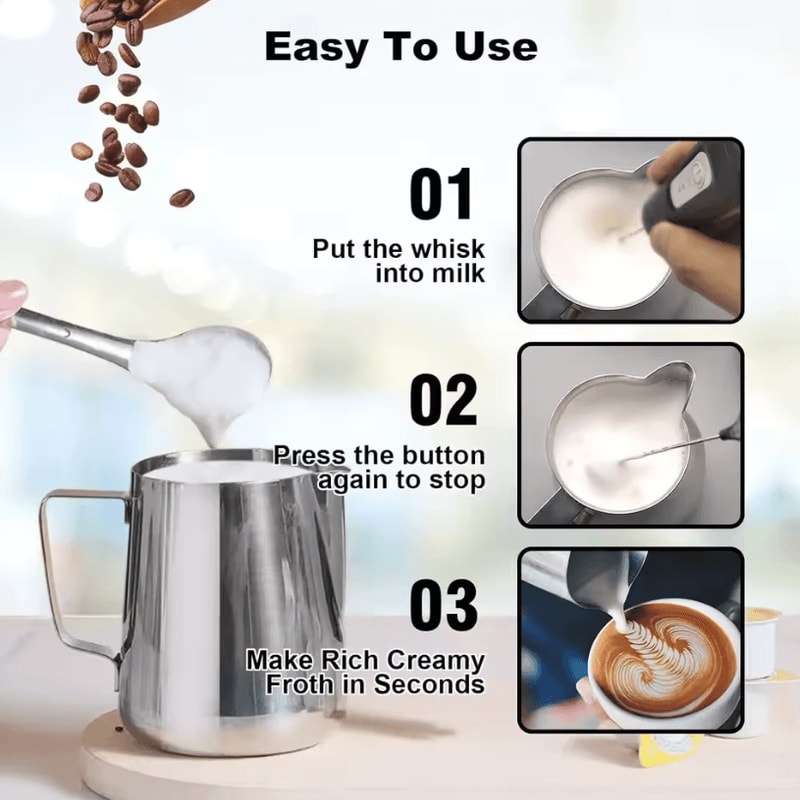 Easy To Use

01

Put the whisk into milk

02

Press the button again to stop

03

Make Rich Creamy Froth in Seconds