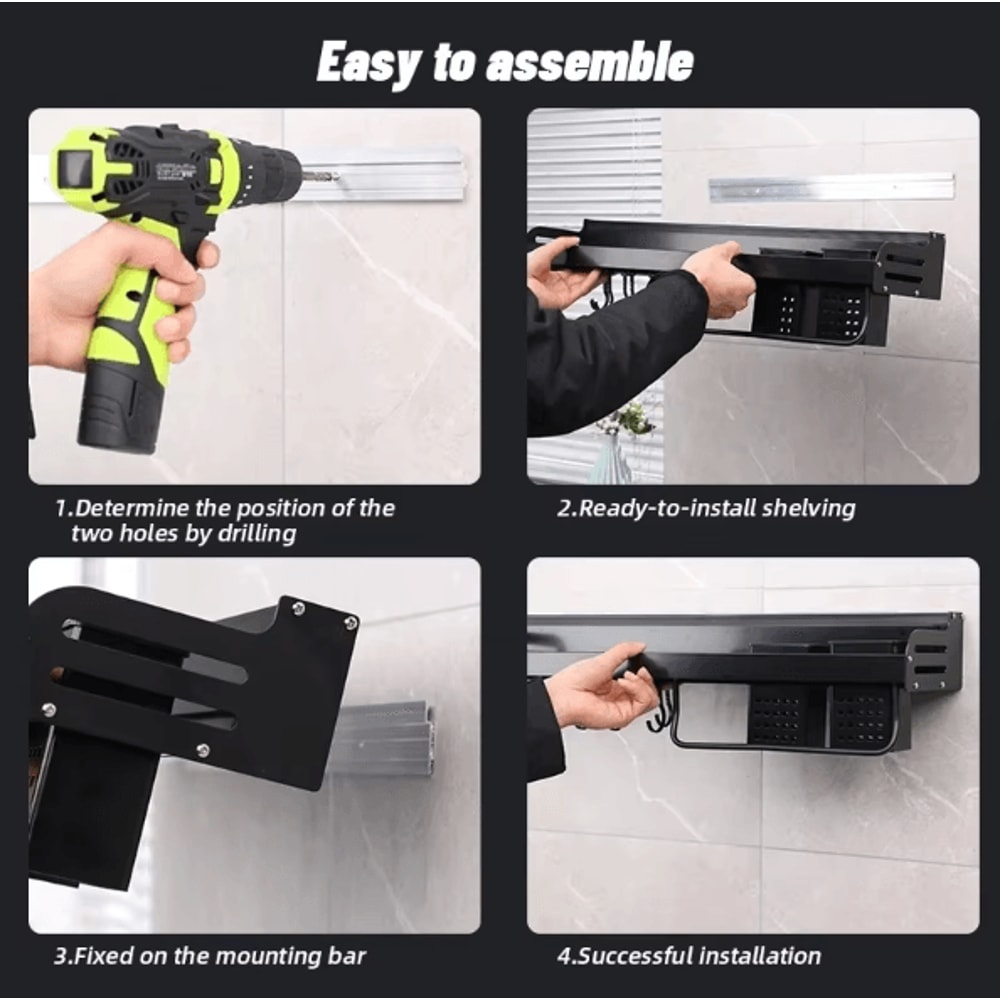 Easy to assemble

1.Determine the position of the two holes by drilling

2.Ready-to-install shelving

3.Fixed on the mounting bar

4.Successful installation