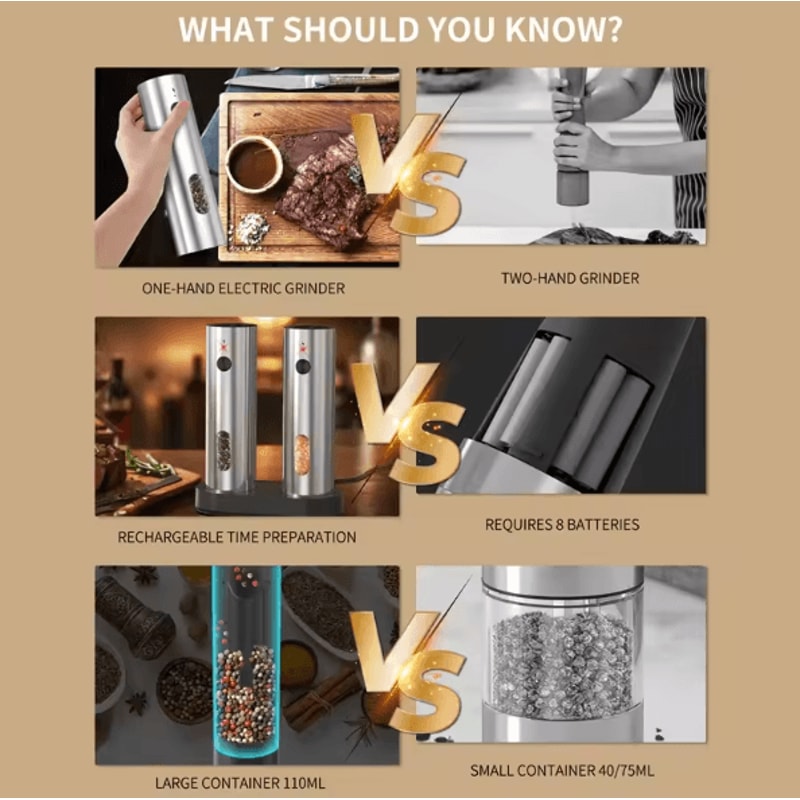 WHAT SHOULD YOU KNOW?

VS

ONE-HAND ELECTRIC GRINDER

TWO-HAND GRINDER

VS

RECHARGEABLE TIME PREPARATION

REQUIRES 8 BATTERIES

VS

LARGE CONTAINER 110ML

SMALL CONTAINER 40/75ML