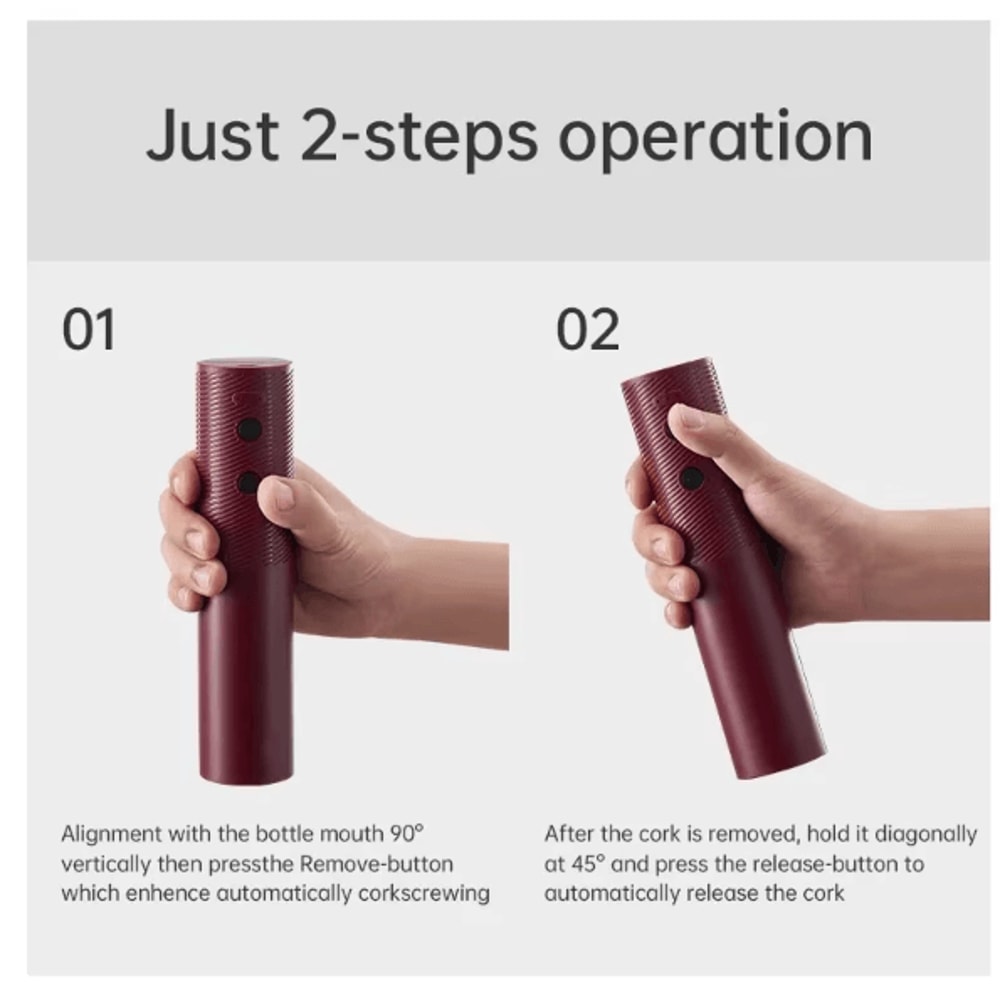 Just 2-steps operation

01

Alignment with the bottle mouth 90° vertically then pressthe Remove-button which enhence automatically corkscrewing

02

After the cork is removed, hold it diagonally at 45° and press the release-button to automatically release the cork