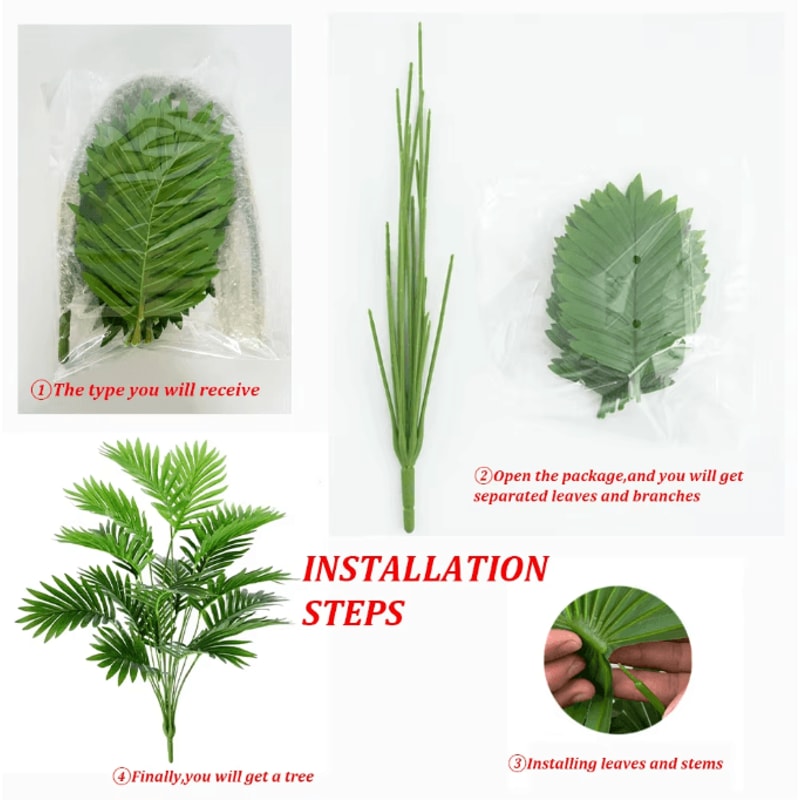 ①The type you will receive

②Open the package,and you will get separated leaves and branches

INSTALLATION STEPS

③Installing leaves and stems

④Finally,you will get a tree