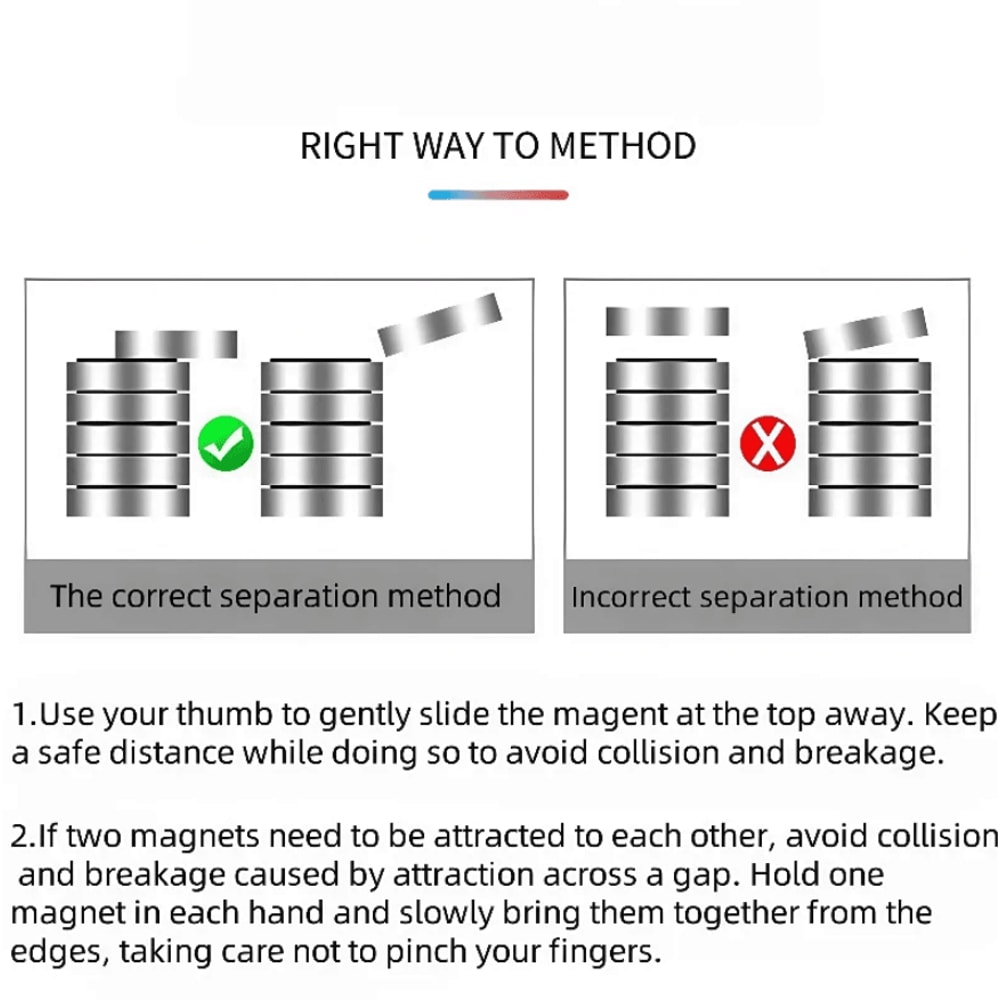 RIGHT WAY TO METHOD

The correct separation method

Incorrect separation method

1.Use your thumb to gently slide the magent at the top away. Keep a safe distance while doing so to avoid collision and breakage.

2.If two magnets need to be attracted to each other, avoid collision and breakage caused by attraction across a gap. Hold one magnet in each hand and slowly bring them together from the edges, taking care not to pinch your fingers.