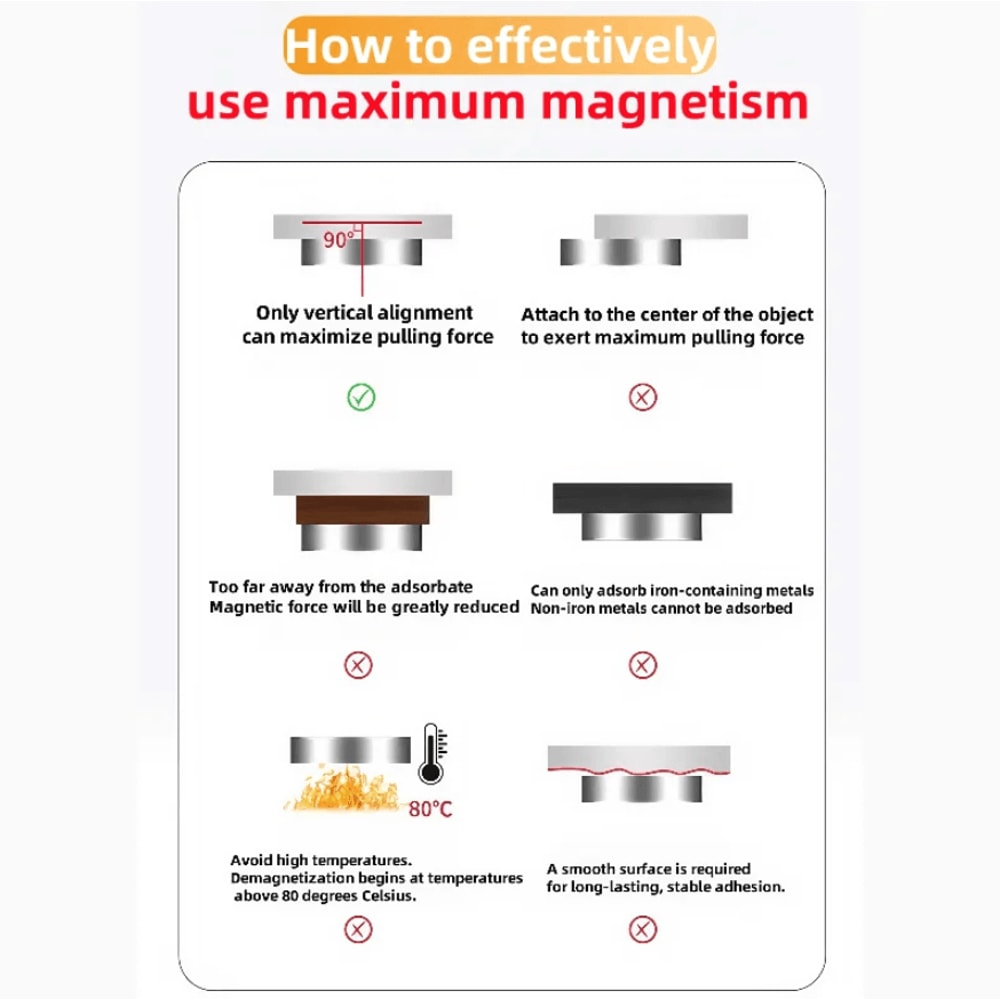 How to effectively
use maximum magnetism

90°

Only vertical alignment can maximize pulling force

Attach to the center of the object to exert maximum pulling force

Too far away from the adsorbate Magnetic force will be greatly reduced

Can only adsorb iron-containing metals Non-iron metals cannot be adsorbed

80°C

Avoid high temperatures. Demagnetization begins at temperatures above 80 degrees Celsius.

A smooth surface is required for long-lasting, stable adhesion.