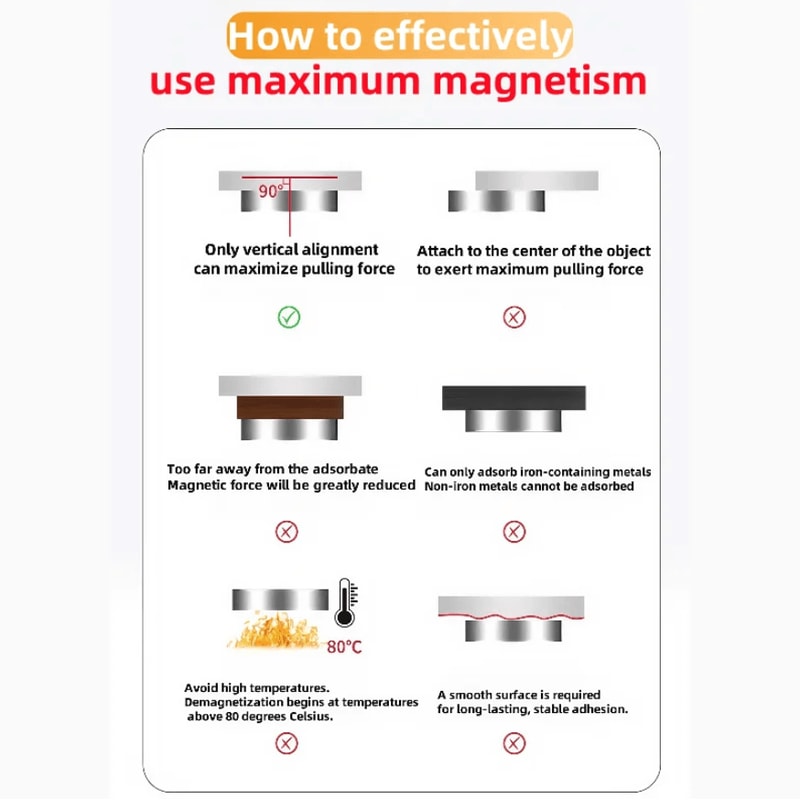 How to effectively
use maximum magnetism

90°

Only vertical alignment can maximize pulling force

Attach to the center of the object to exert maximum pulling force

Too far away from the adsorbate
Magnetic force will be greatly reduced

Can only adsorb iron-containing metals
Non-iron metals cannot be adsorbed

80°C

Avoid high temperatures.
Demagnetization begins at temperatures above 80 degrees Celsius.

A smooth surface is required for long-lasting, stable adhesion.