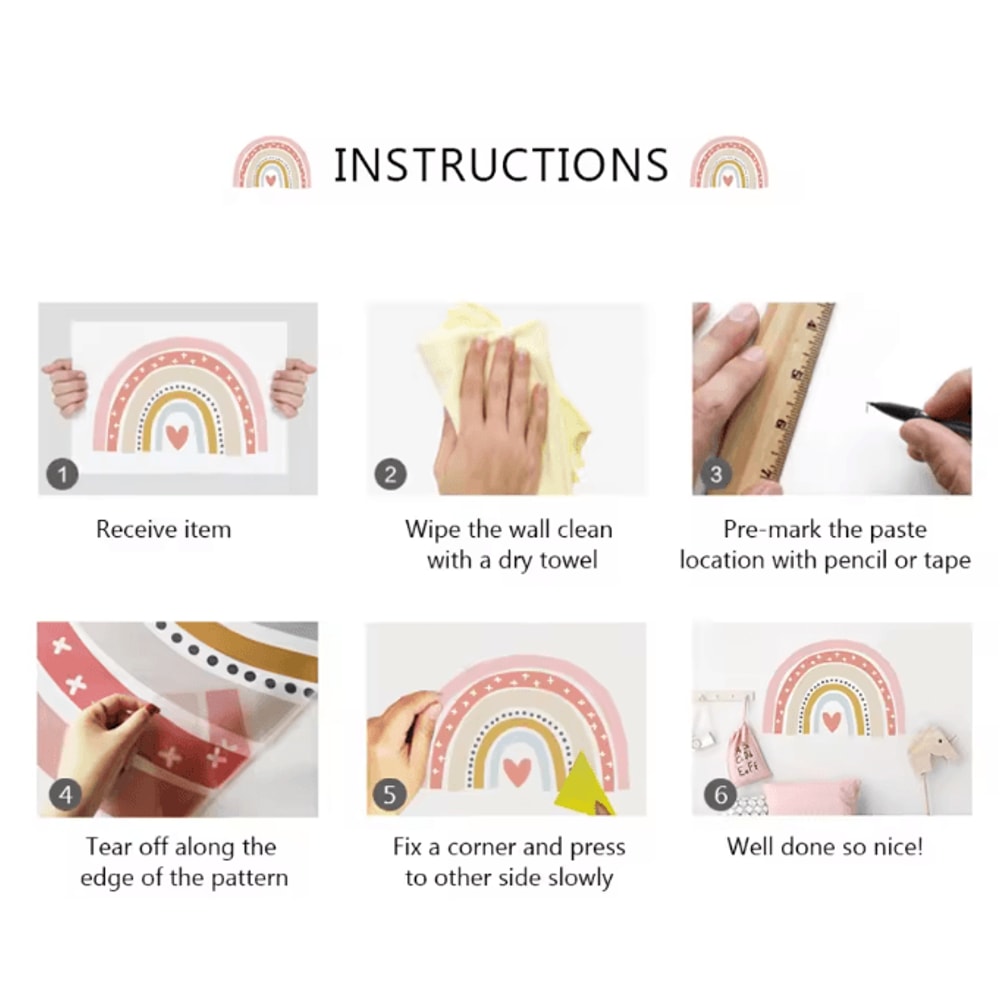 INSTRUCTIONS

1

Receive item

2

Wipe the wall clean with a dry towel

3

Pre-mark the paste location with pencil or tape

4

Tear off along the edge of the pattern

5

Fix a corner and press to other side slowly

6

Well done so nice!