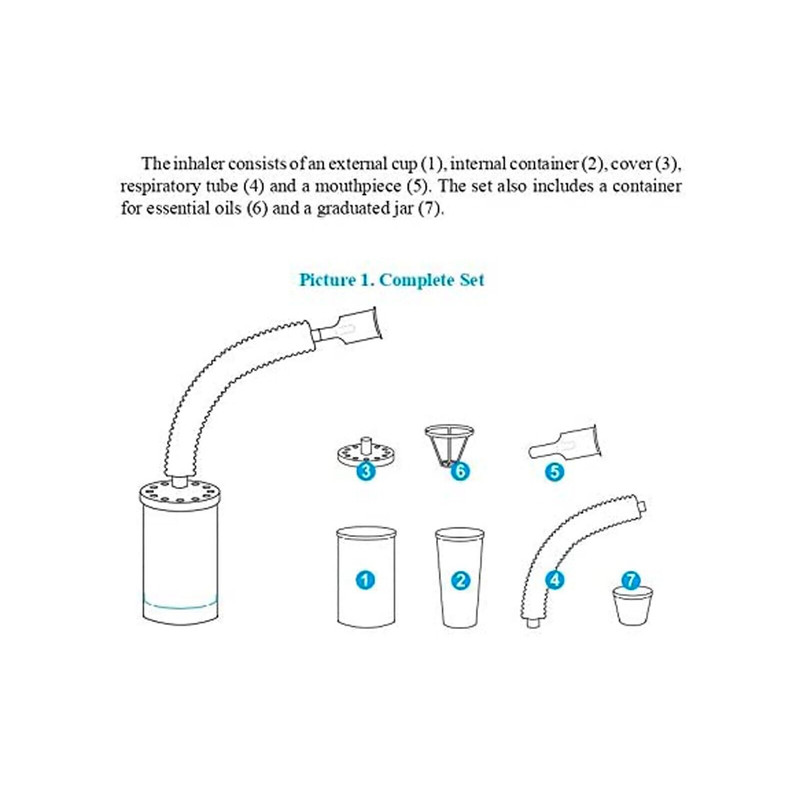 The inhaler consists of an external cup (1), internal container (2), cover (3), respiratory tube (4) and a mouthpiece (5). The set also includes a container for essential oils (6) and a graduated jar (7).

Picture 1. Complete Set

3 6 5

1 2 4 7