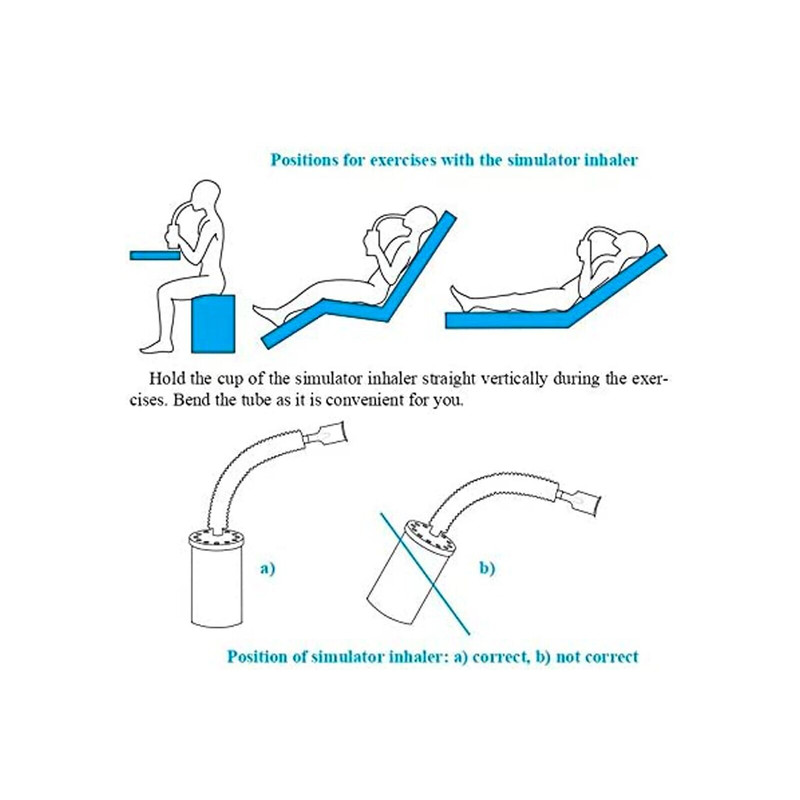 Positions for exercises with the simulator inhaler

Hold the cup of the simulator inhaler straight vertically during the exercises. Bend the tube as it is convenient for you.

a)

b)

Position of simulator inhaler: a) correct, b) not correct