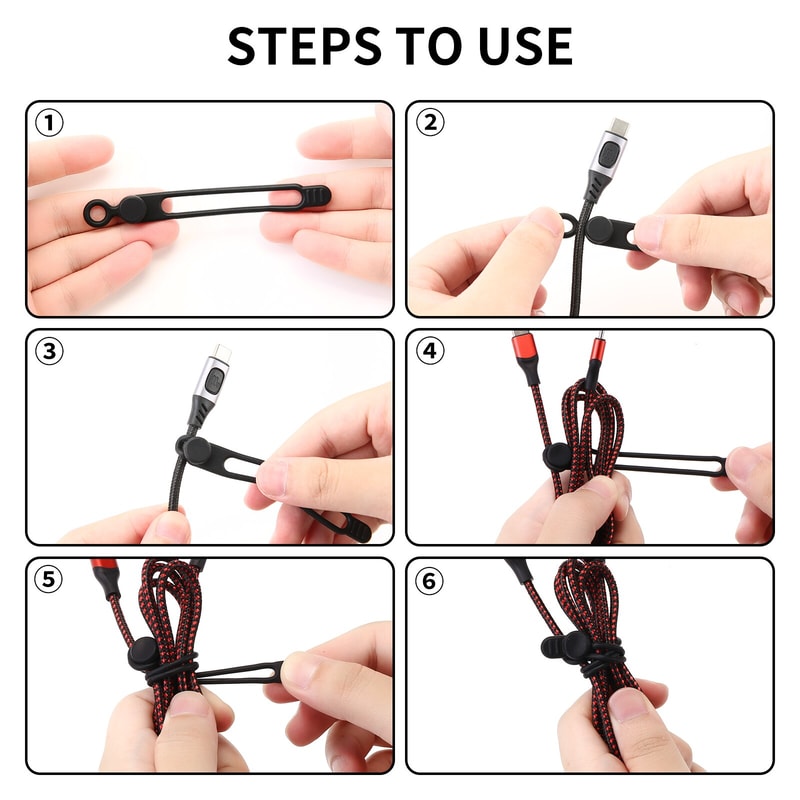 STEPS TO USE

①

②

③

④

⑤

⑥