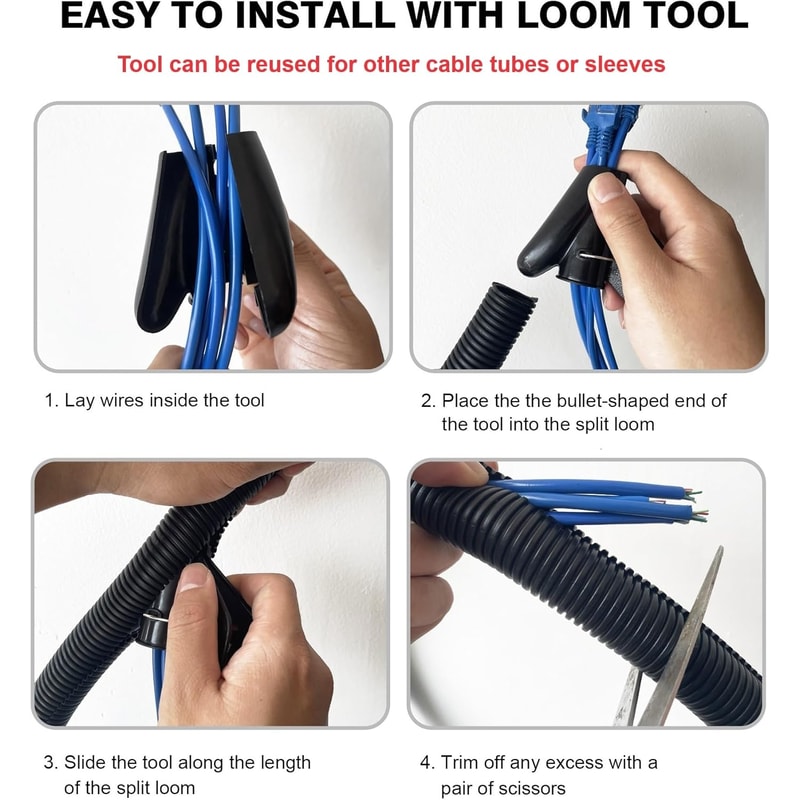 EASY TO INSTALL WITH LOOM TOOL

Tool can be reused for other cable tubes or sleeves

1. Lay wires inside the tool

2. Place the the bullet-shaped end of the tool into the split loom

3. Slide the tool along the length of the split loom

4. Trim off any excess with a pair of scissors