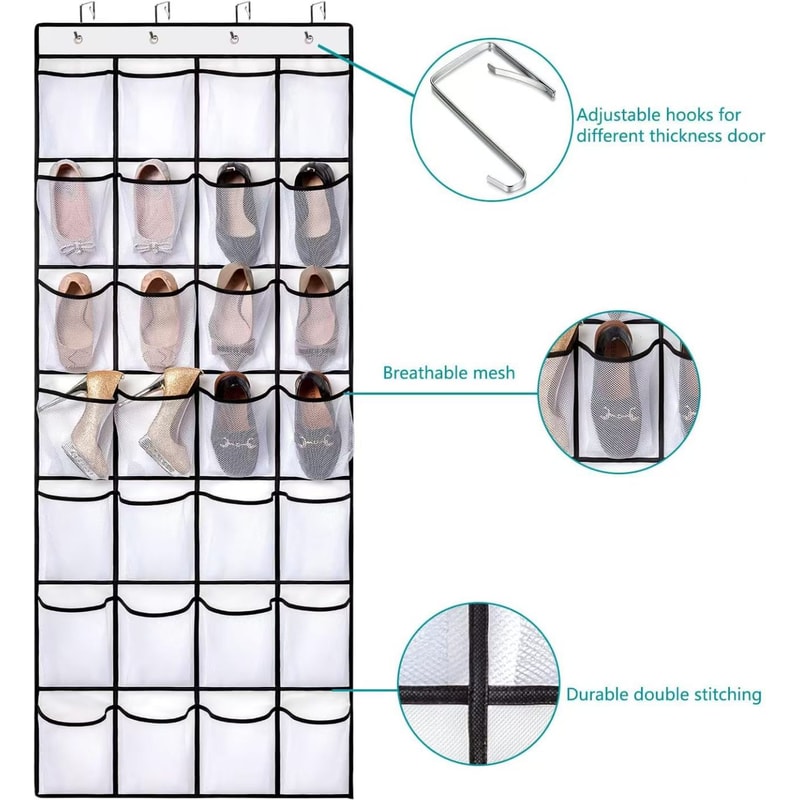 Adjustable hooks for different thickness door

Breathable mesh

Durable double stitching