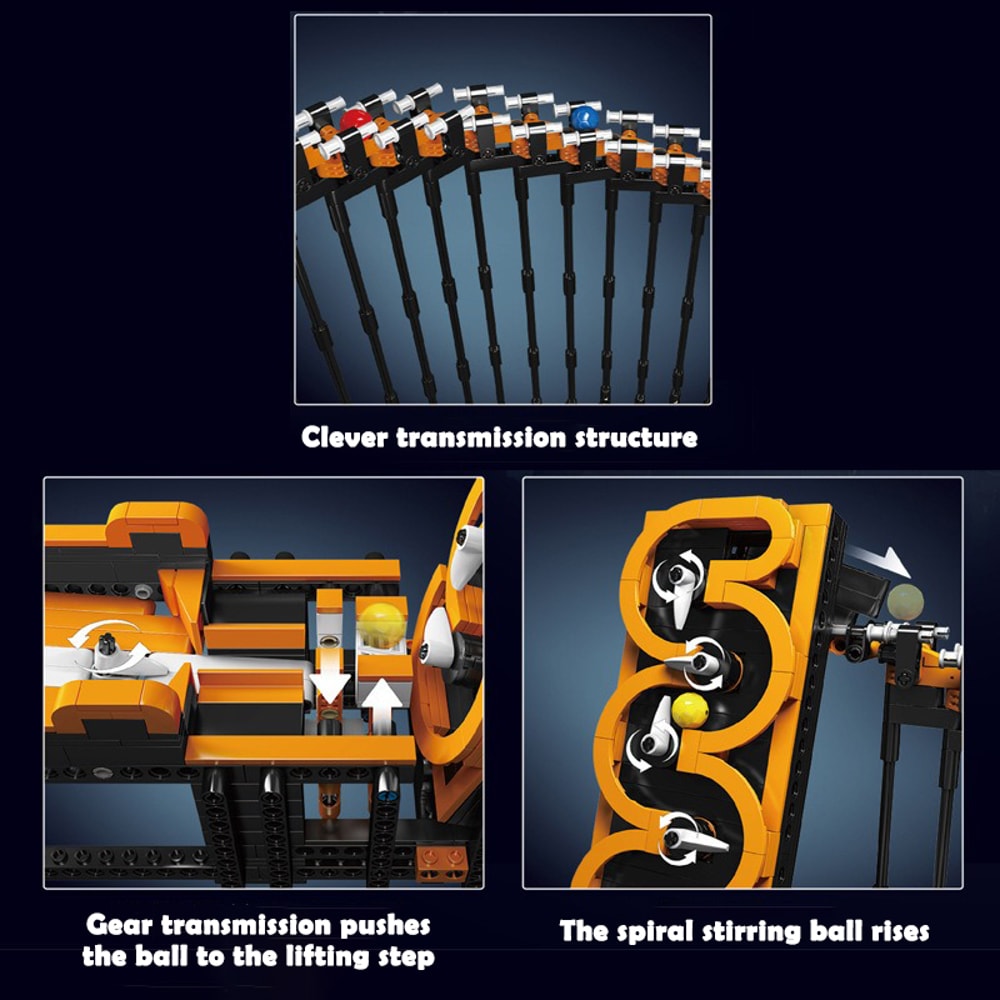 Clever transmission structure

Gear transmission pushes the ball to the lifting step

The spiral stirring ball rises