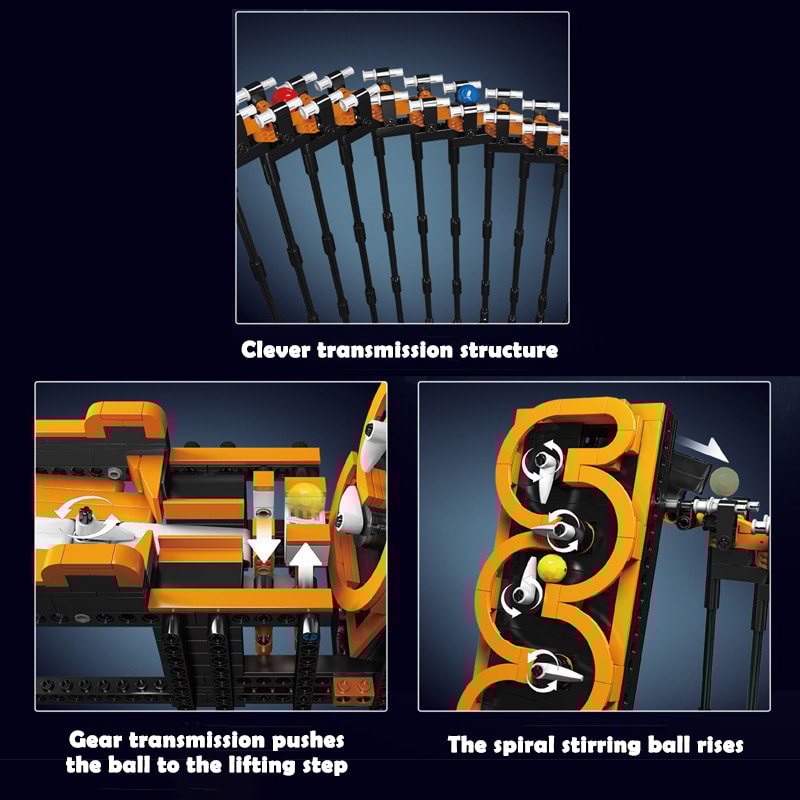 Clever transmission structure

Gear transmission pushes the ball to the lifting step

The spiral stirring ball rises