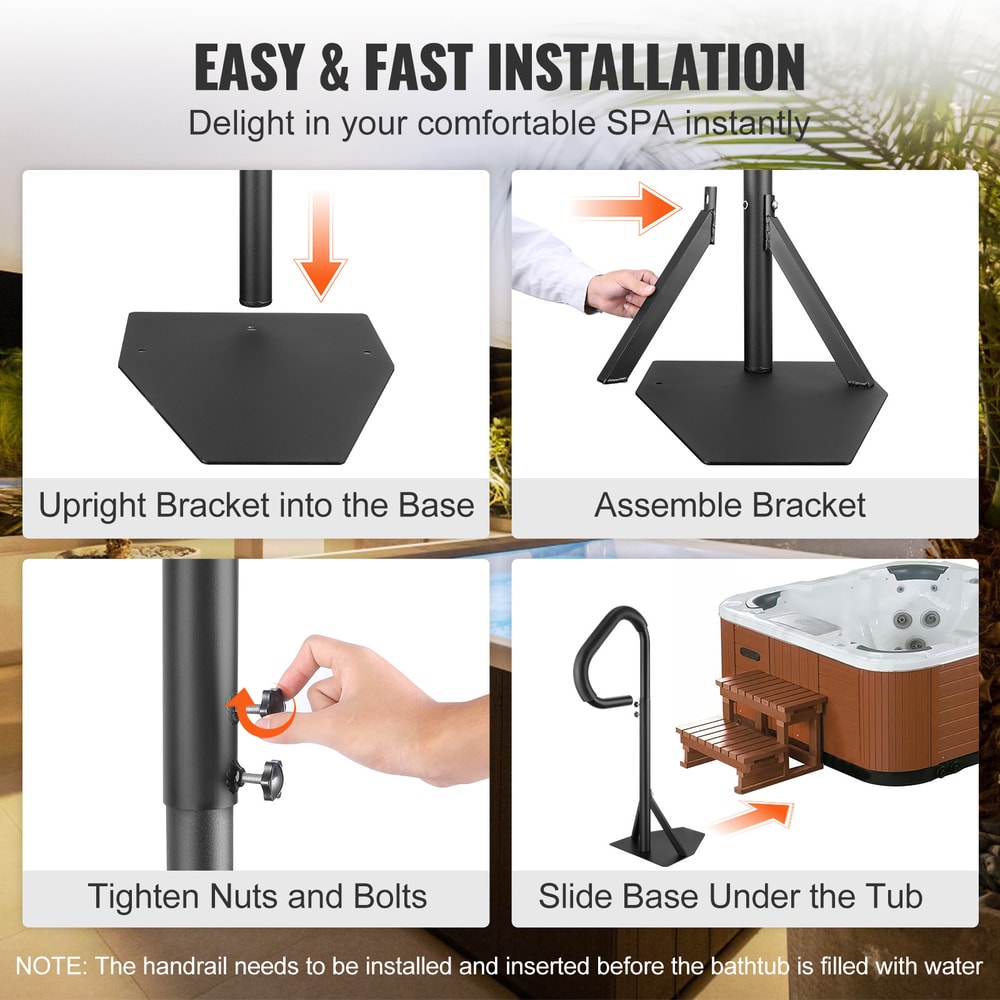 EASY & FAST INSTALLATION

Delight in your comfortable SPA instantly

Upright Bracket into the Base

Assemble Bracket

Tighten Nuts and Bolts

Slide Base Under the Tub

NOTE: The handrail needs to be installed and inserted before the bathtub is filled with water