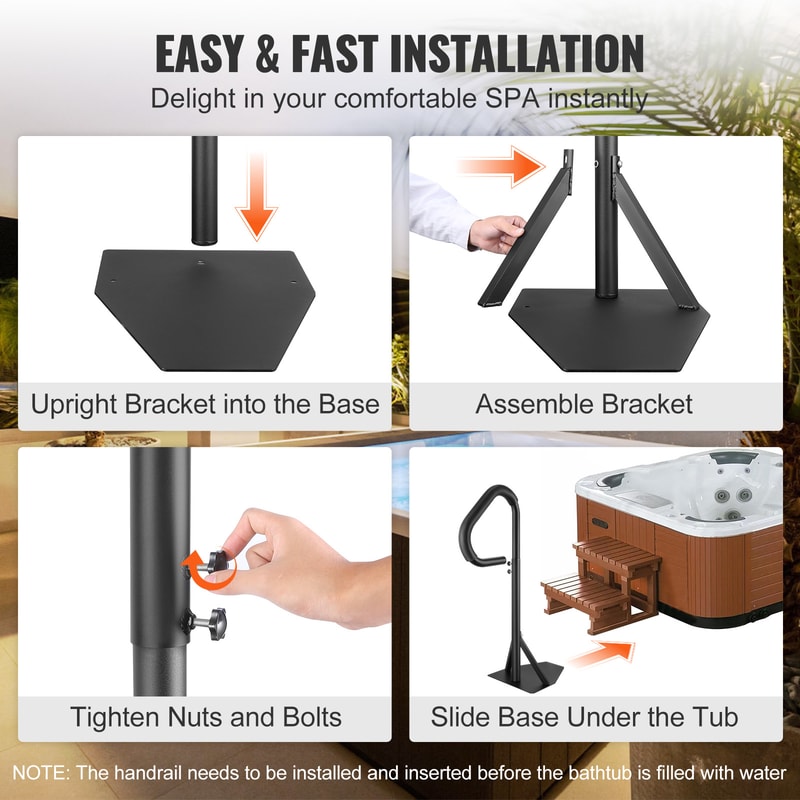 EASY & FAST INSTALLATION

Delight in your comfortable SPA instantly

Upright Bracket into the Base

Assemble Bracket

Tighten Nuts and Bolts

Slide Base Under the Tub

NOTE: The handrail needs to be installed and inserted before the bathtub is filled with water