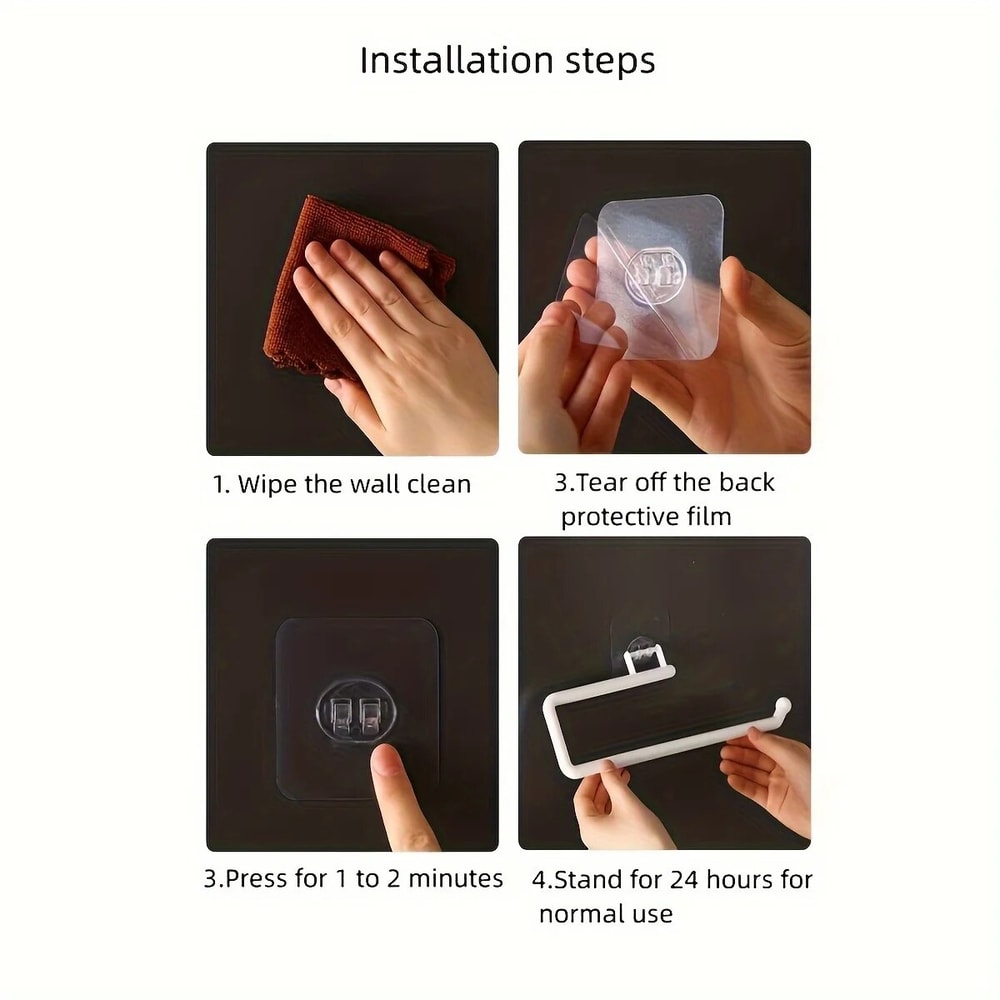 Installation steps

1. Wipe the wall clean

3.Tear off the back protective film

3.Press for 1 to 2 minutes

4.Stand for 24 hours for normal use