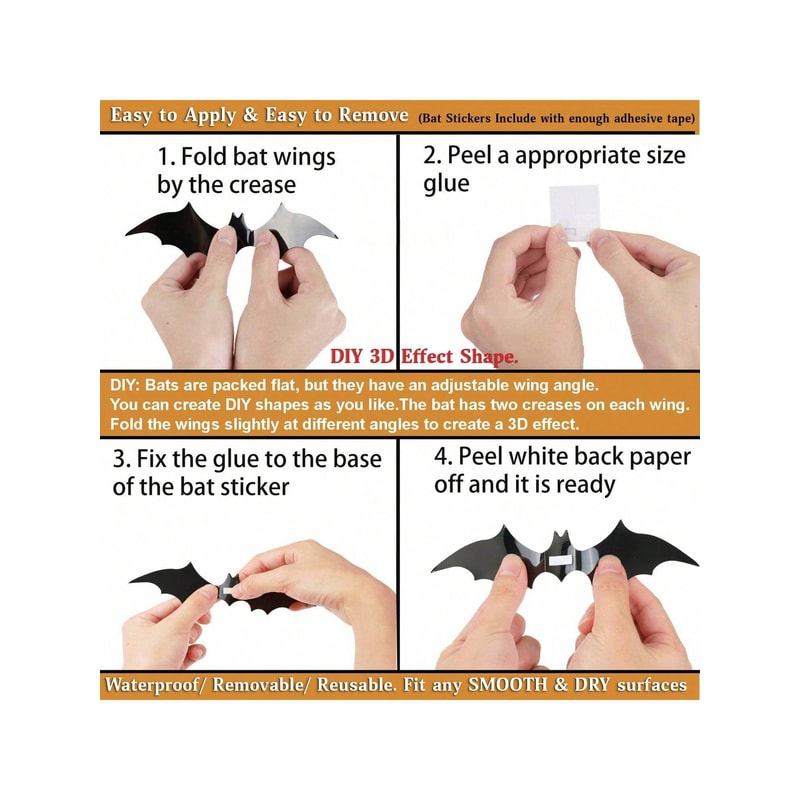 Easy to Apply & Easy to Remove (Bat Stickers Include with enough adhesive tape)

1. Fold bat wings by the crease

2. Peel a appropriate size glue

DIY 3D Effect Shape.

DIY: Bats are packed flat, but they have an adjustable wing angle. You can create DIY shapes as you like.The bat has two creases on each wing. Fold the wings slightly at different angles to create a 3D effect.

3. Fix the glue to the base of the bat sticker

4. Peel white back paper off and it is ready

Waterproof/ Removable/ Reusable. Fit any SMOOTH & DRY surfaces