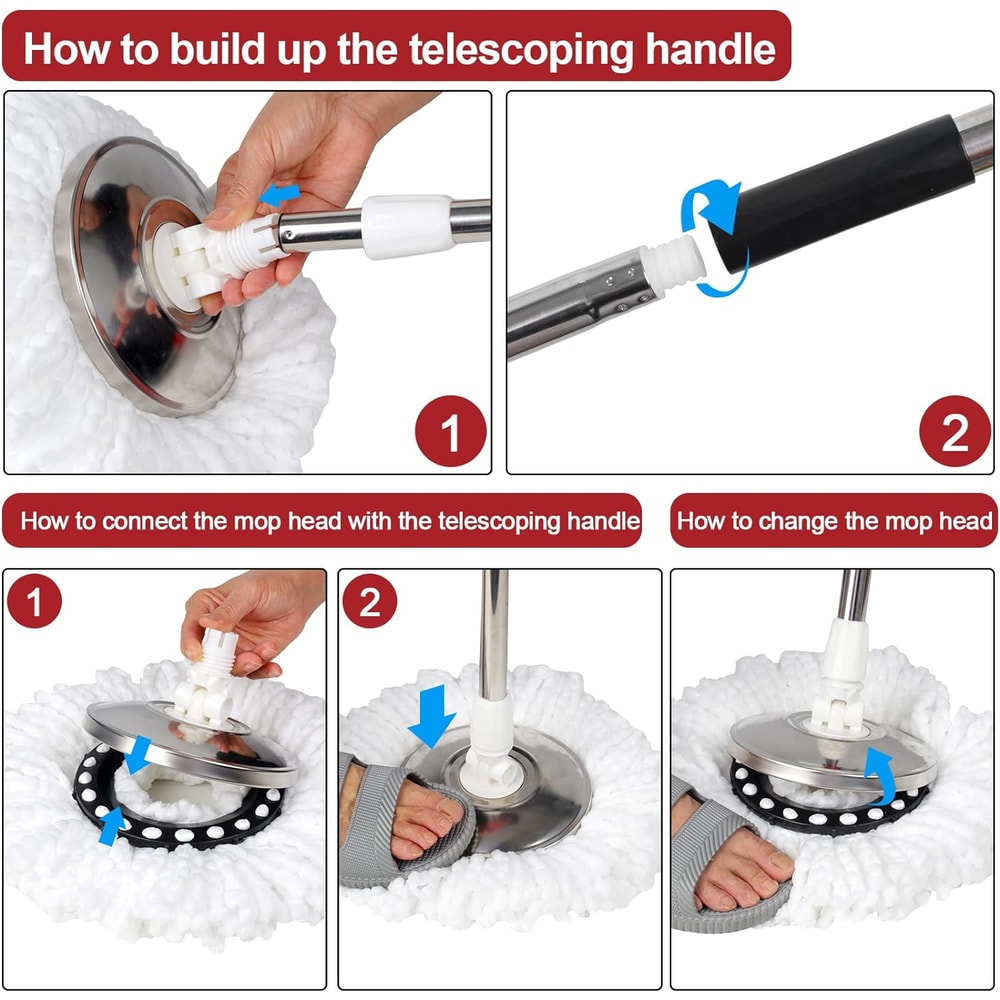 How to build up the telescoping handle

1

2

How to connect the mop head with the telescoping handle

How to change the mop head

1

2