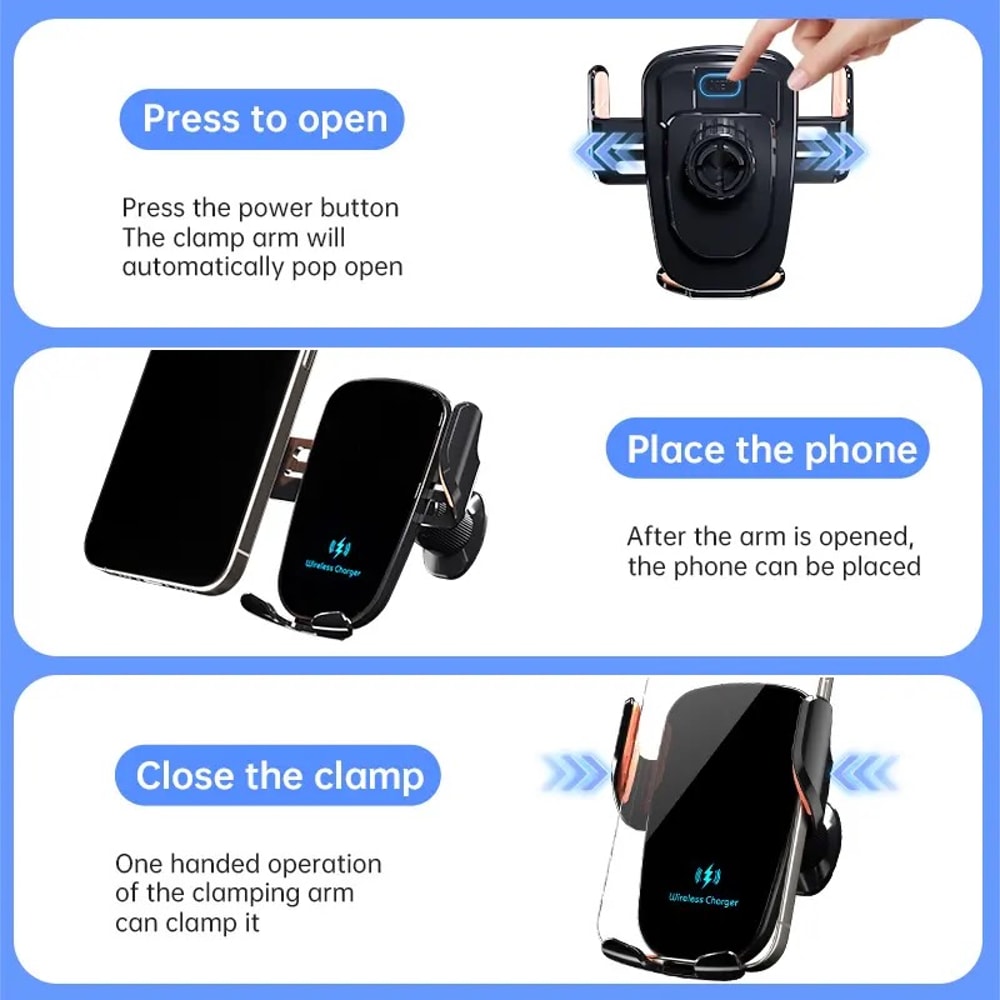 Press to open

Press the power button
The clamp arm will
automatically pop open

Wireless Charger

Place the phone

After the arm is opened,
the phone can be placed

Close the clamp

One handed operation
of the clamping arm
can clamp it

Wireless Charger