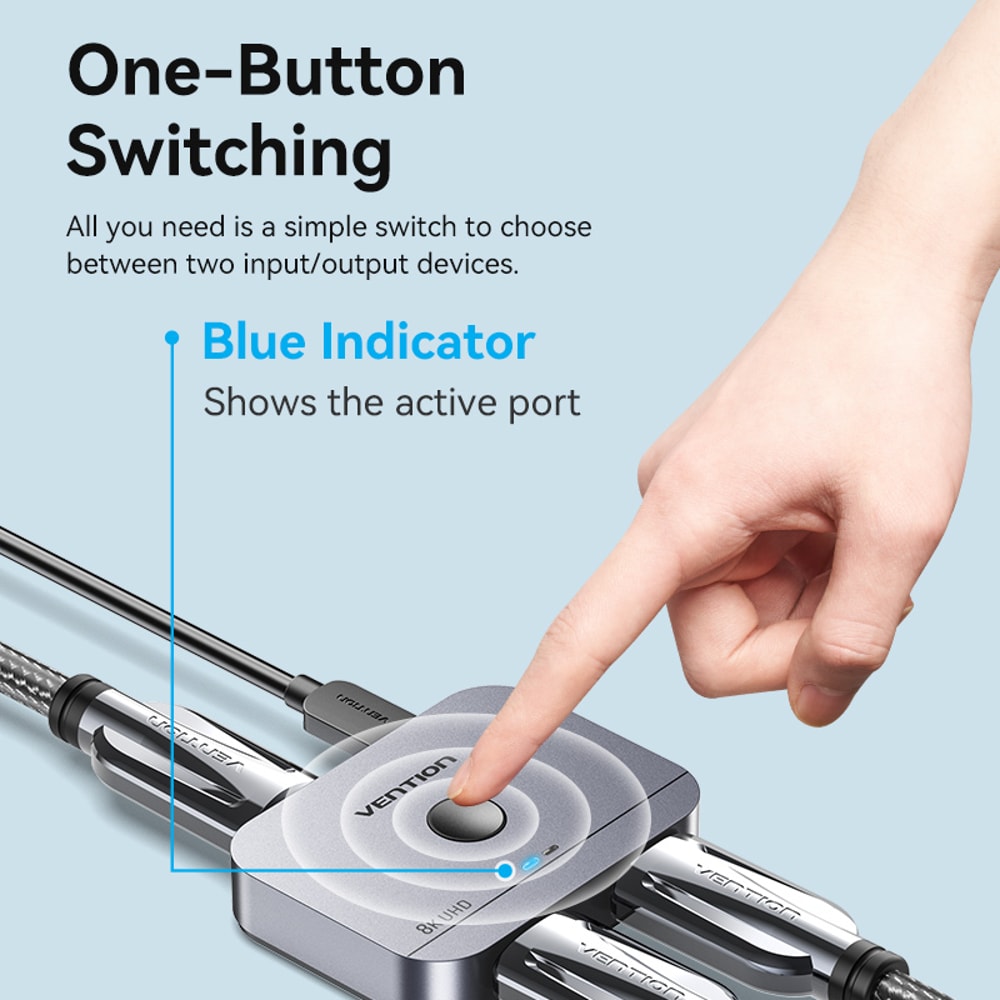 One-Button Switching

All you need is a simple switch to choose between two input/output devices.

Blue Indicator

Shows the active port

VENTION

VENTION

VENTION

8K UHD

VENTION

VENTION