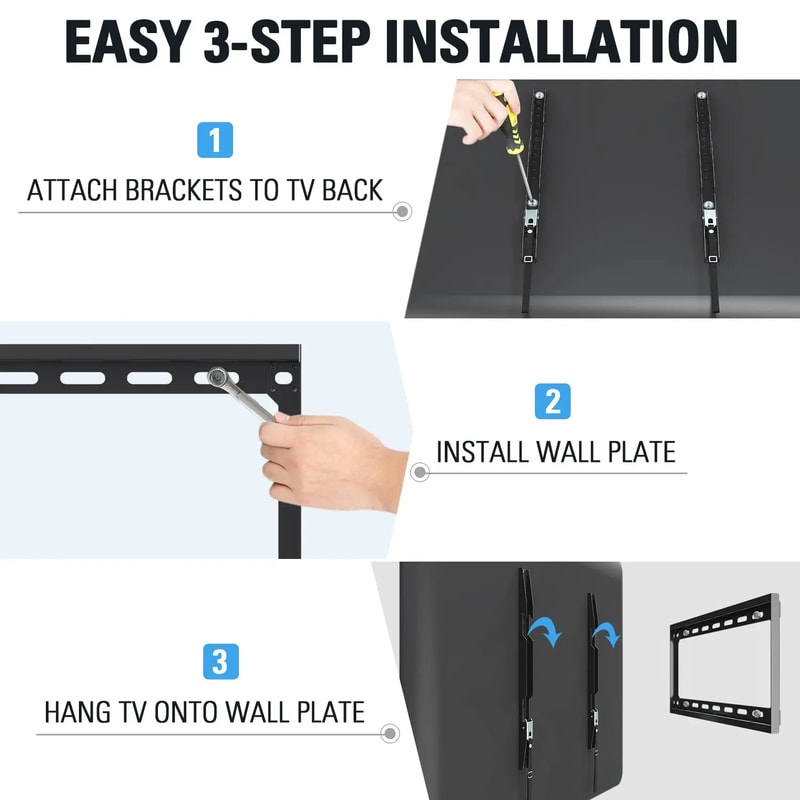 EASY 3-STEP INSTALLATION

1

ATTACH BRACKETS TO TV BACK

2

INSTALL WALL PLATE

3

HANG TV ONTO WALL PLATE