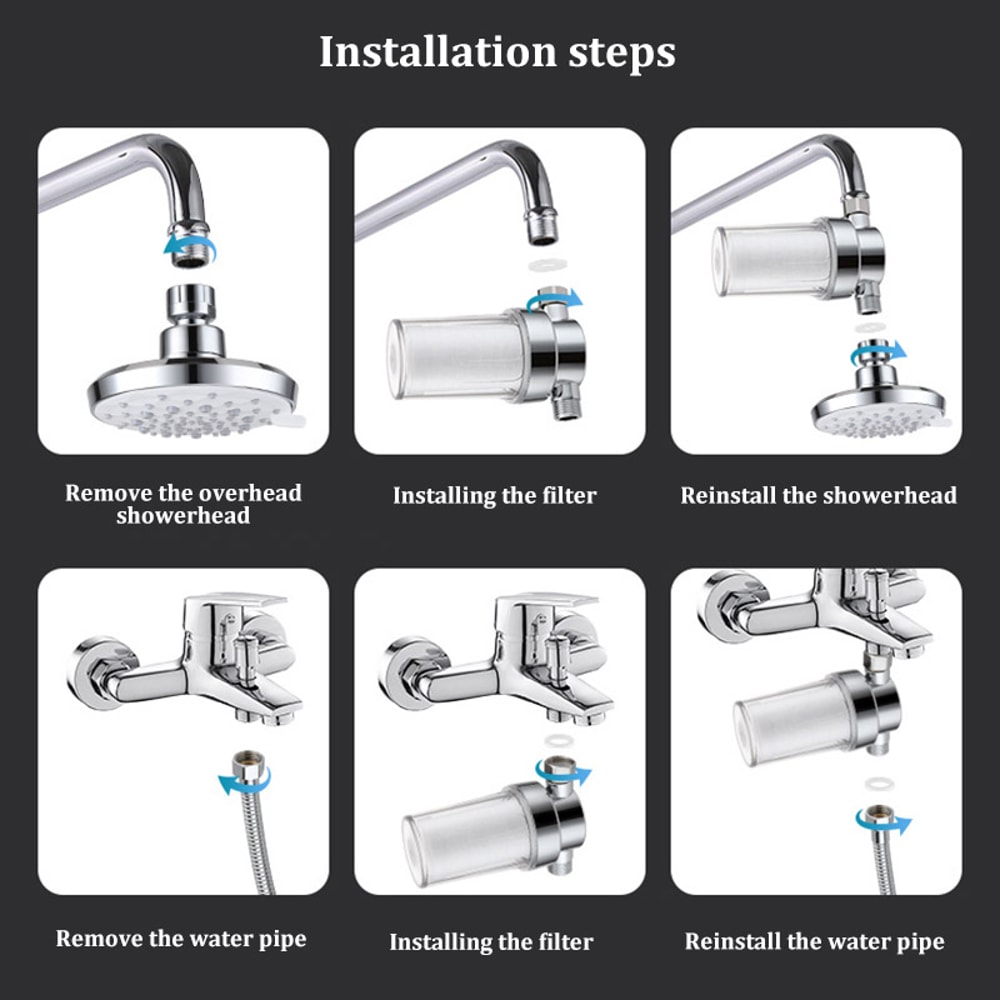 Installation steps

Remove the overhead showerhead

Installing the filter

Reinstall the showerhead

Remove the water pipe

Installing the filter

Reinstall the water pipe