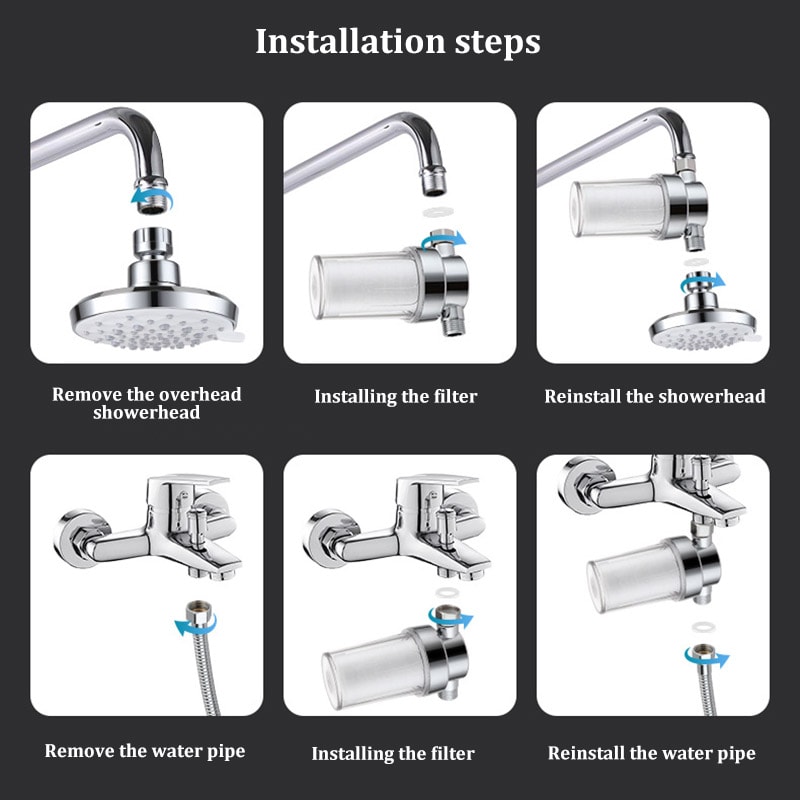 Installation steps

Remove the overhead showerhead

Installing the filter

Reinstall the showerhead

Remove the water pipe

Installing the filter

Reinstall the water pipe