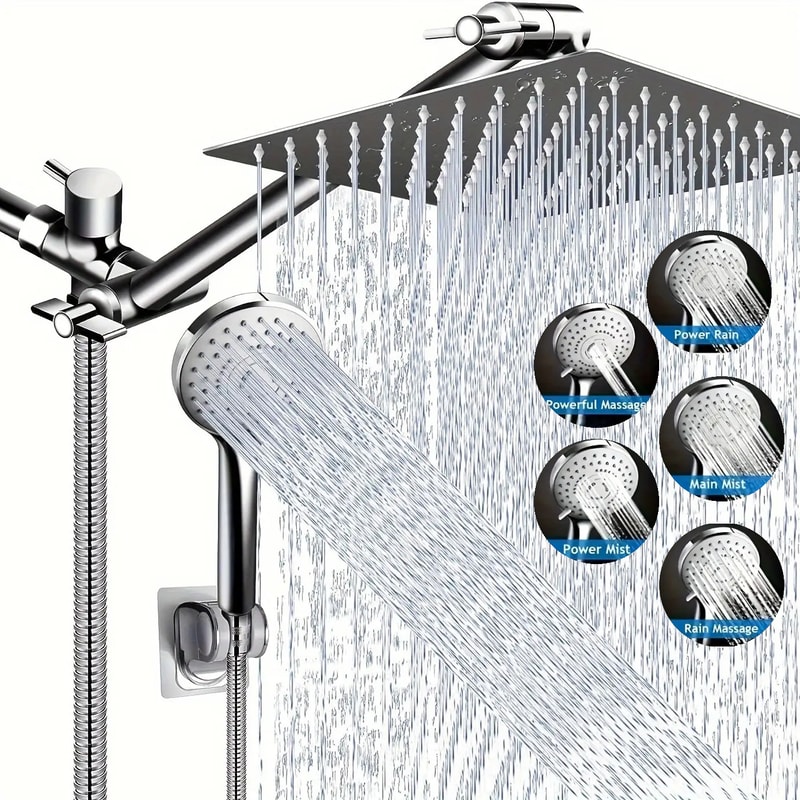 Power Rain

Powerful Massage

Main Mist

Power Mist

Rain Massage