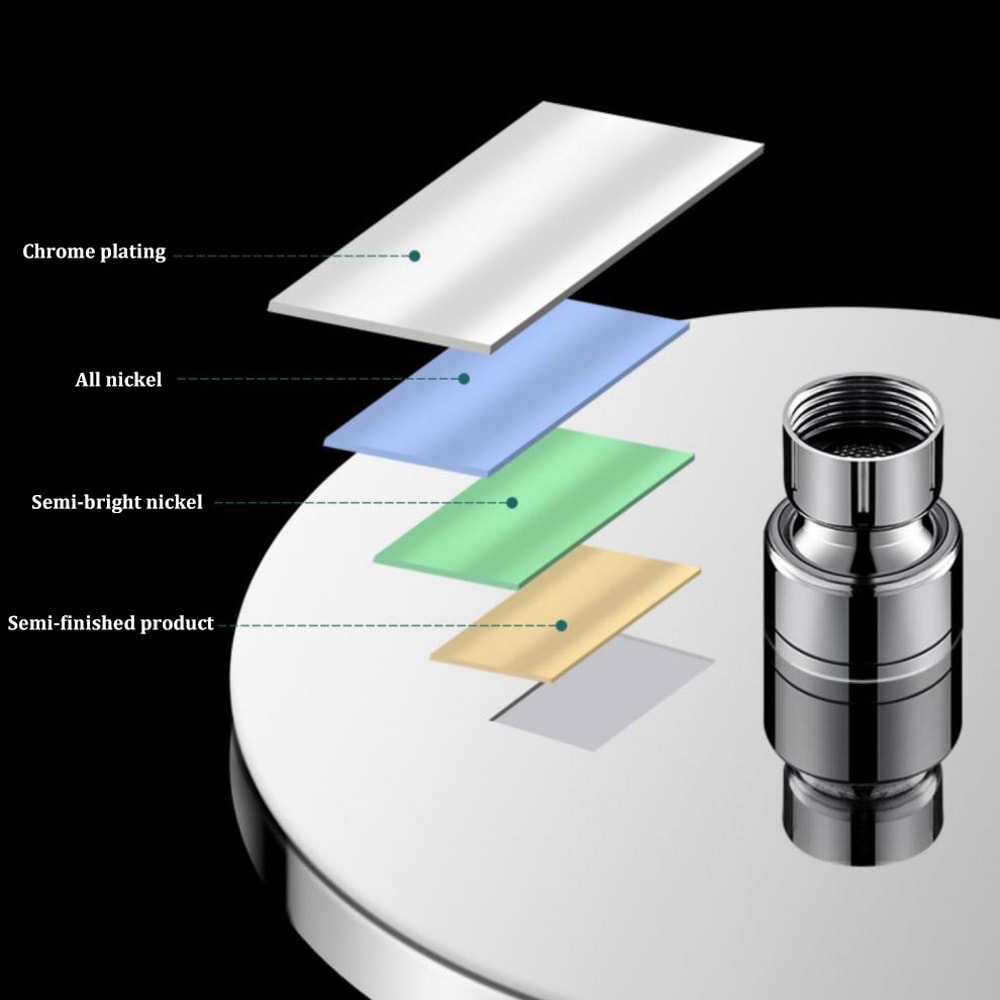 Chrome plating

All nickel

Semi-bright nickel

Semi-finished product