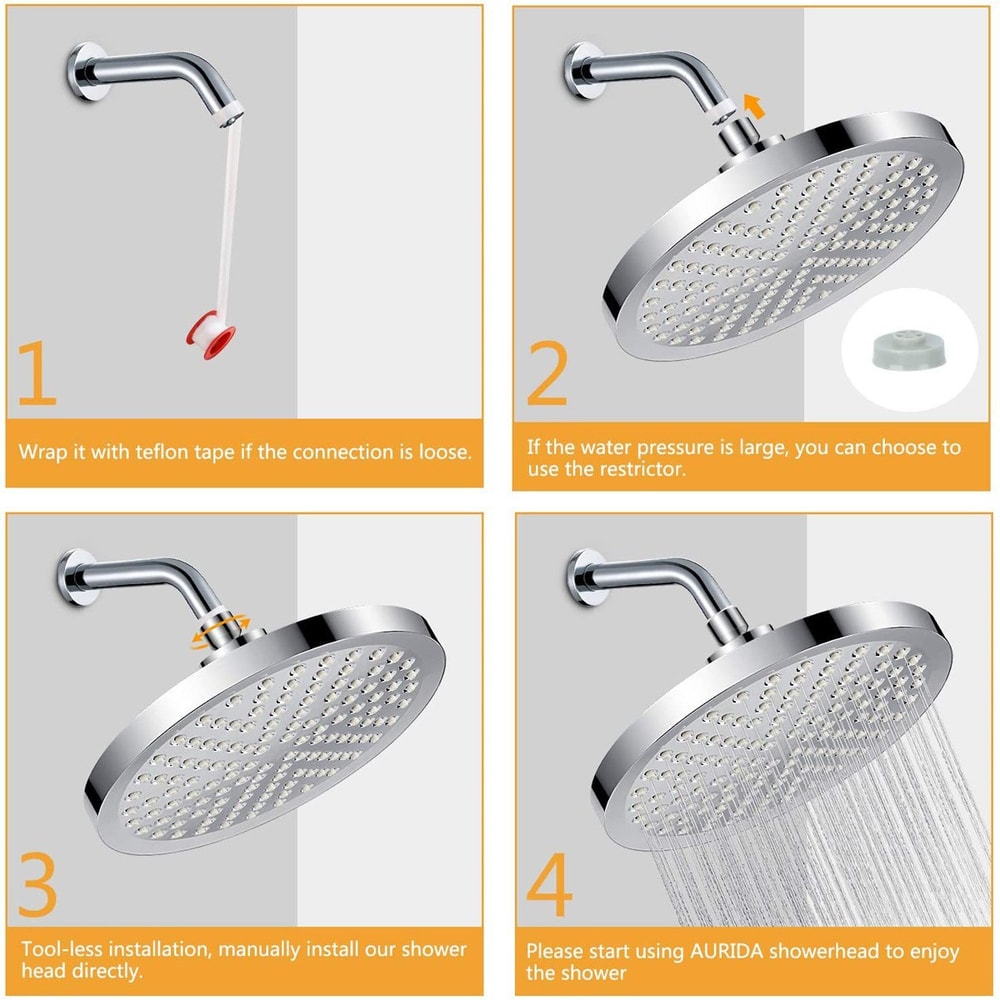 1

Wrap it with teflon tape if the connection is loose.

2

If the water pressure is large, you can choose to use the restrictor.

3

Tool-less installation, manually install our shower head directly.

4

Please start using AURIDA showerhead to enjoy the shower