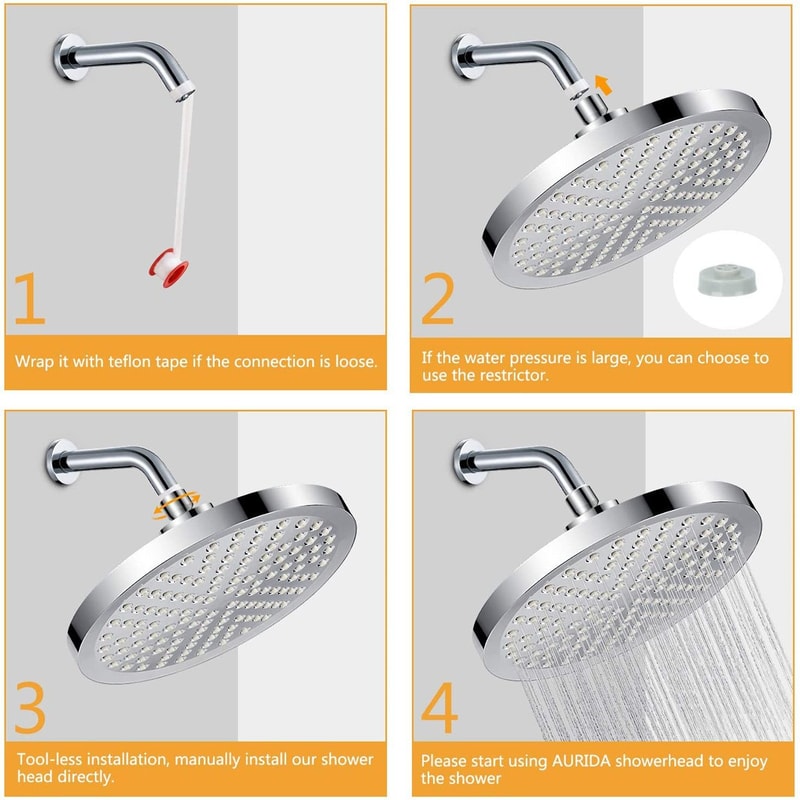 1

Wrap it with teflon tape if the connection is loose.

2

If the water pressure is large, you can choose to use the restrictor.

3

Tool-less installation, manually install our shower head directly.

4

Please start using AURIDA showerhead to enjoy the shower