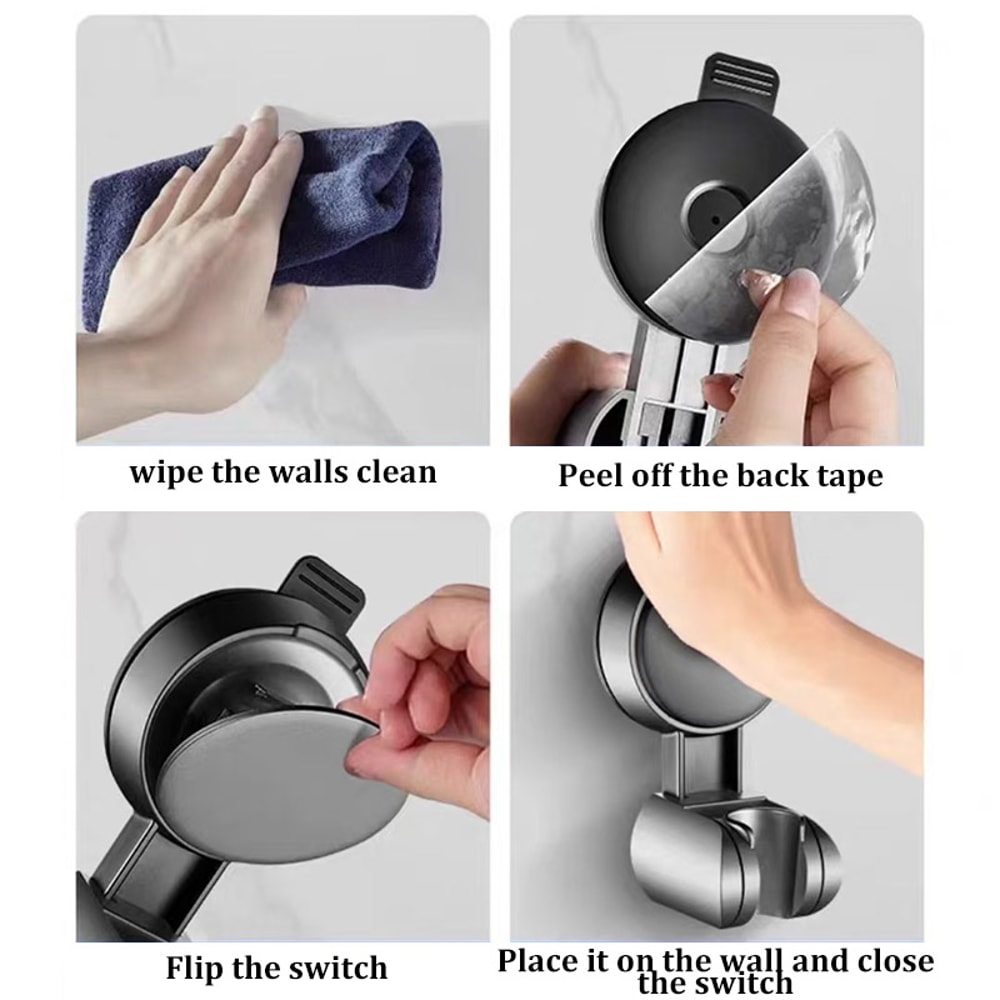 wipe the walls clean

Peel off the back tape

Flip the switch

Place it on the wall and close the switch