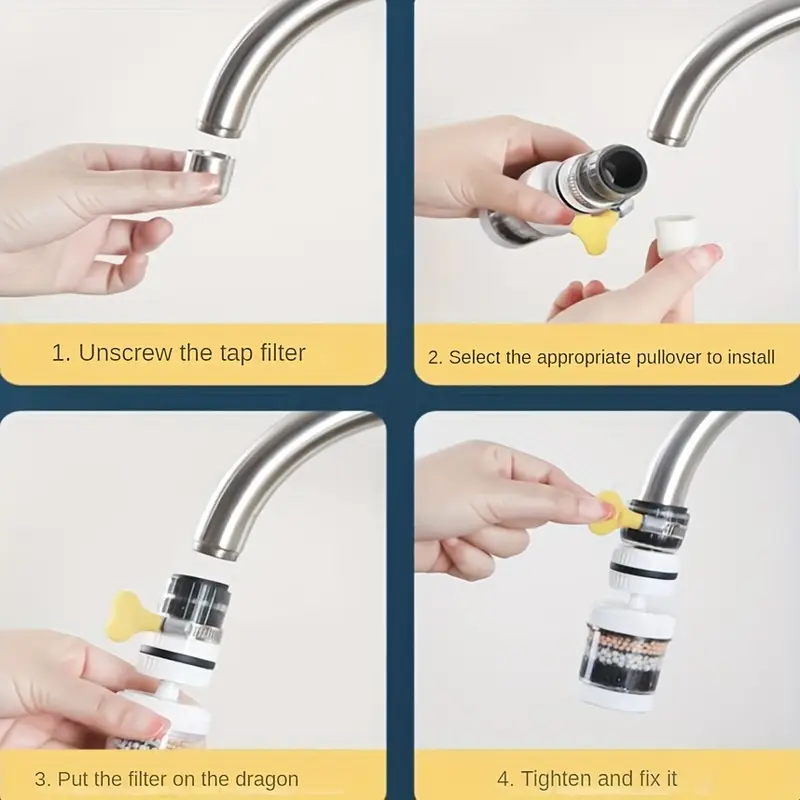 1. Unscrew the tap filter

2. Select the appropriate pullover to install

3. Put the filter on the dragon

4. Tighten and fix it