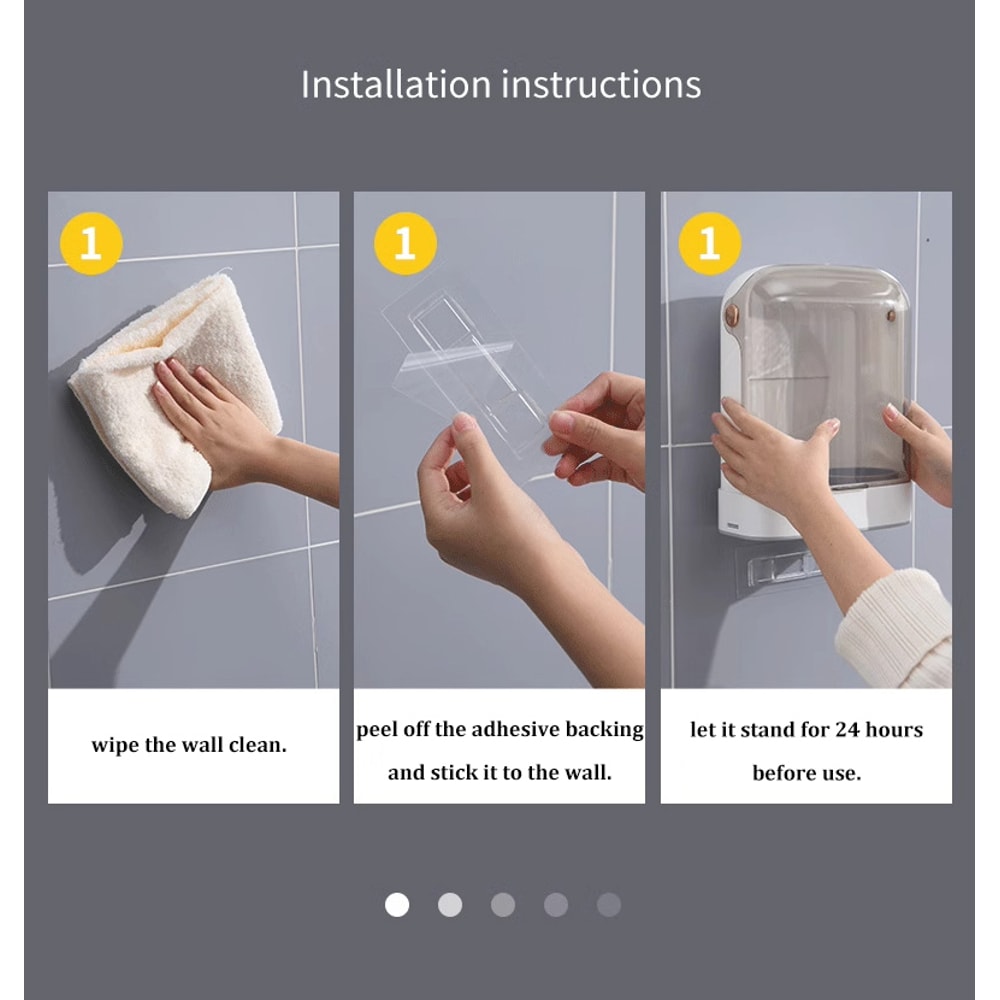 Installation instructions

1

wipe the wall clean.

1

peel off the adhesive backing and stick it to the wall.

1

let it stand for 24 hours before use.