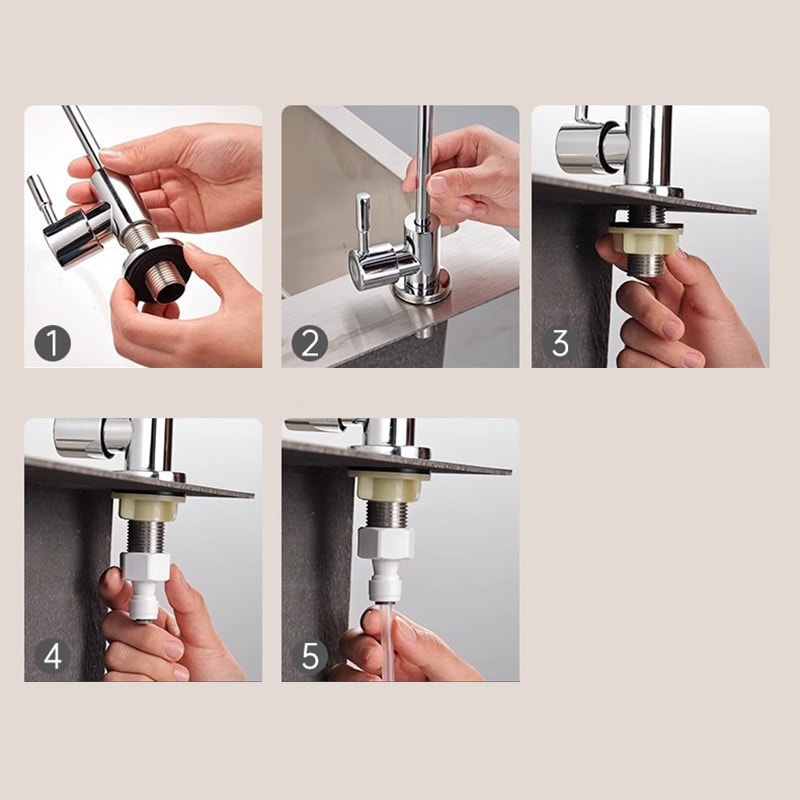 1
2
3
4
5