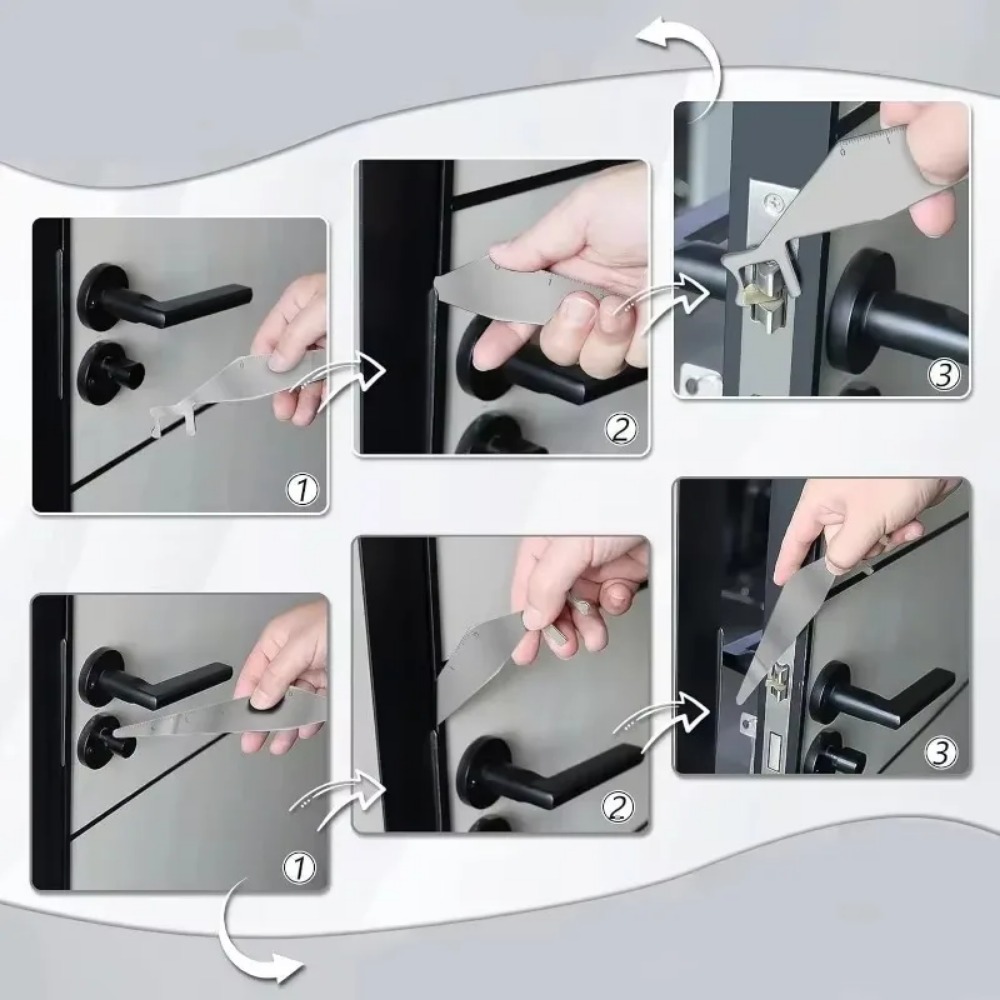 1
2
3
1
2
3