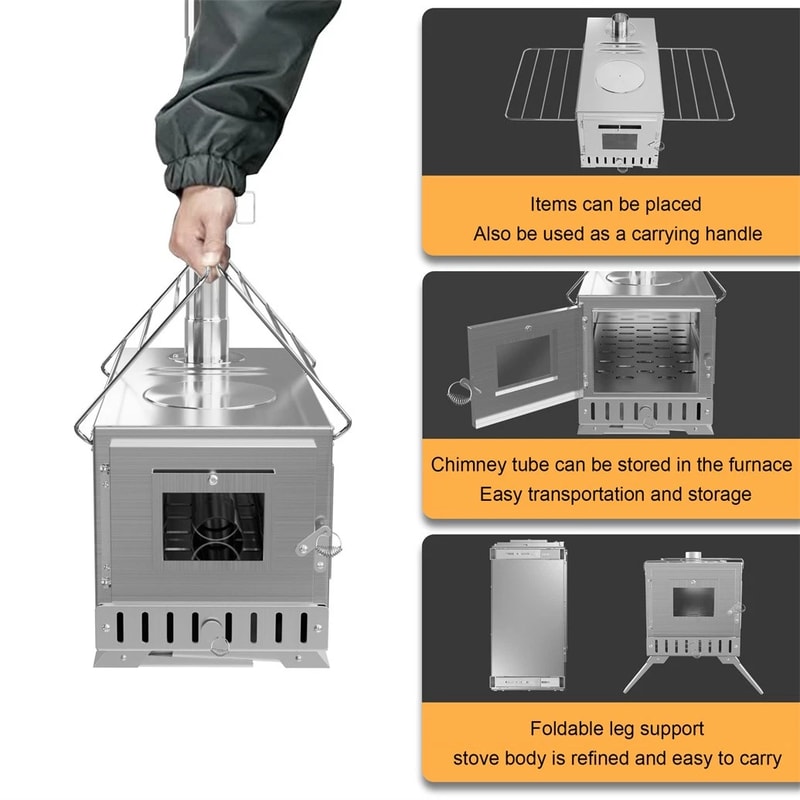 Items can be placed
Also be used as a carrying handle

Chimney tube can be stored in the furnace
Easy transportation and storage

Foldable leg support
stove body is refined and easy to carry