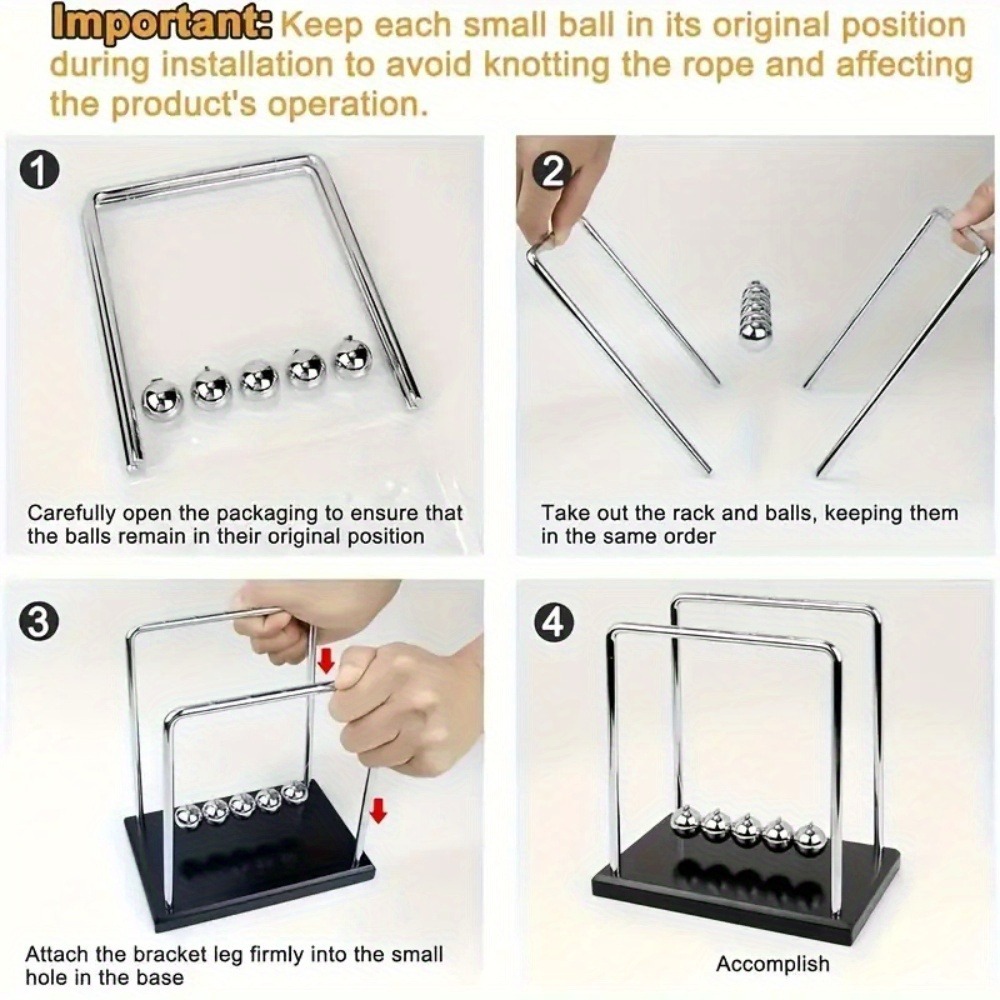 Important: Keep each small ball in its original position during installation to avoid knotting the rope and affecting the product's operation.

1

Carefully open the packaging to ensure that the balls remain in their original position

2

Take out the rack and balls, keeping them in the same order

3

Attach the bracket leg firmly into the small hole in the base

4

Accomplish