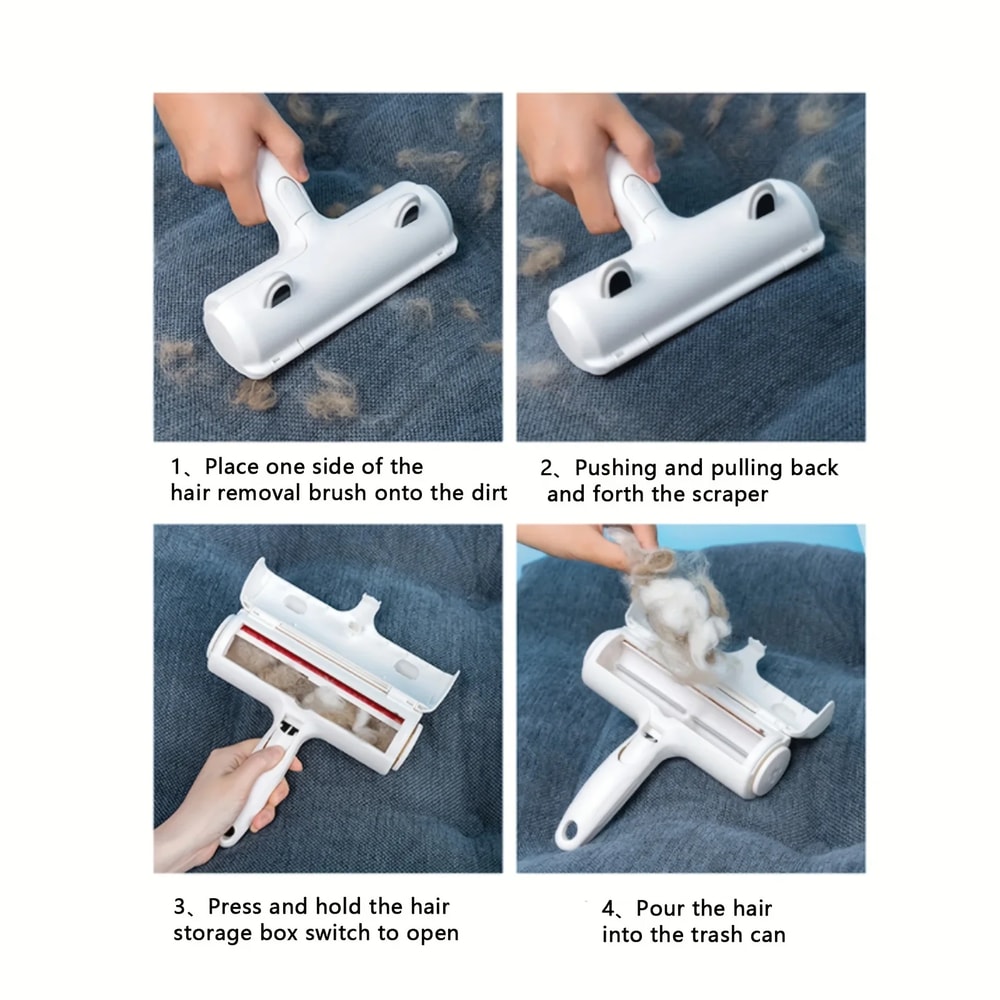 1、Place one side of the hair removal brush onto the dirt

2、Pushing and pulling back and forth the scraper

3、Press and hold the hair storage box switch to open

4、Pour the hair into the trash can