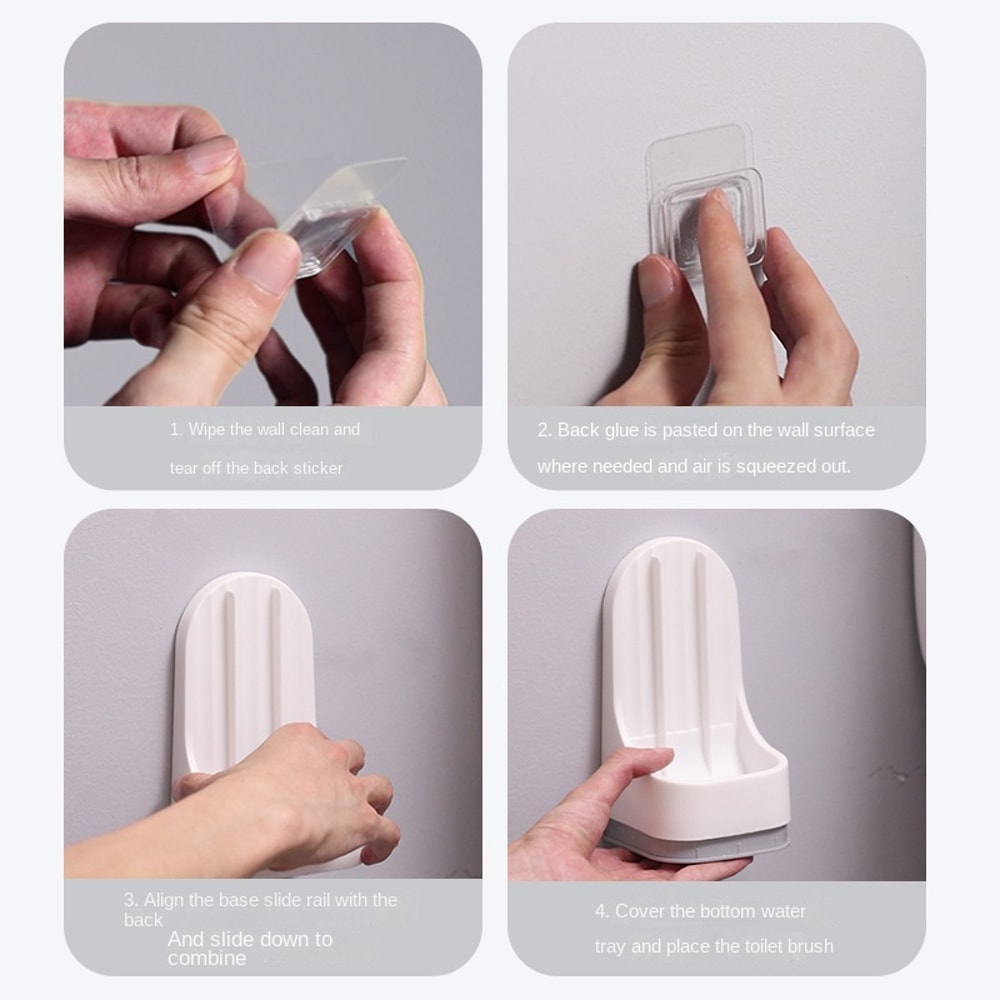 1. Wipe the wall clean and tear off the back sticker

2. Back glue is pasted on the wall surface where needed and air is squeezed out.

3. Align the base slide rail with the back
And slide down to combine

4. Cover the bottom water tray and place the toilet brush