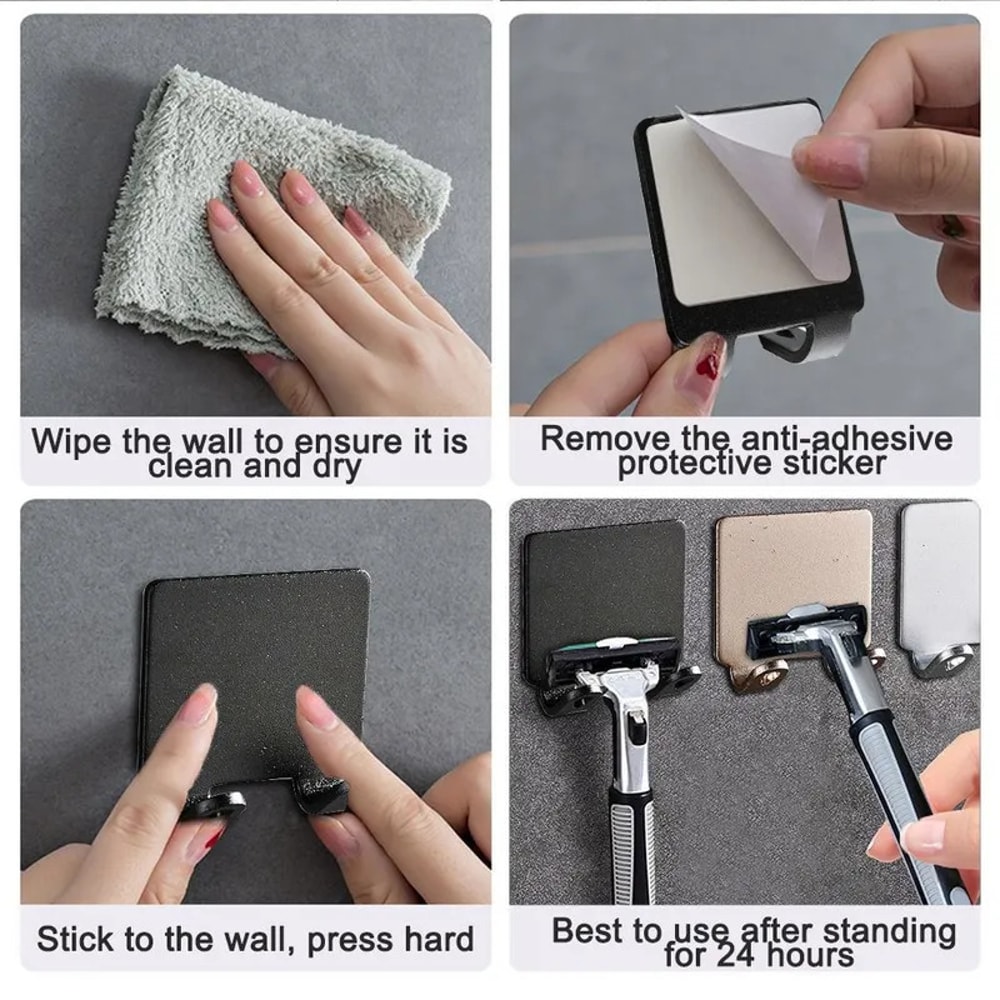 Wipe the wall to ensure it is clean and dry

Remove the anti-adhesive protective sticker

Stick to the wall, press hard

Best to use after standing for 24 hours