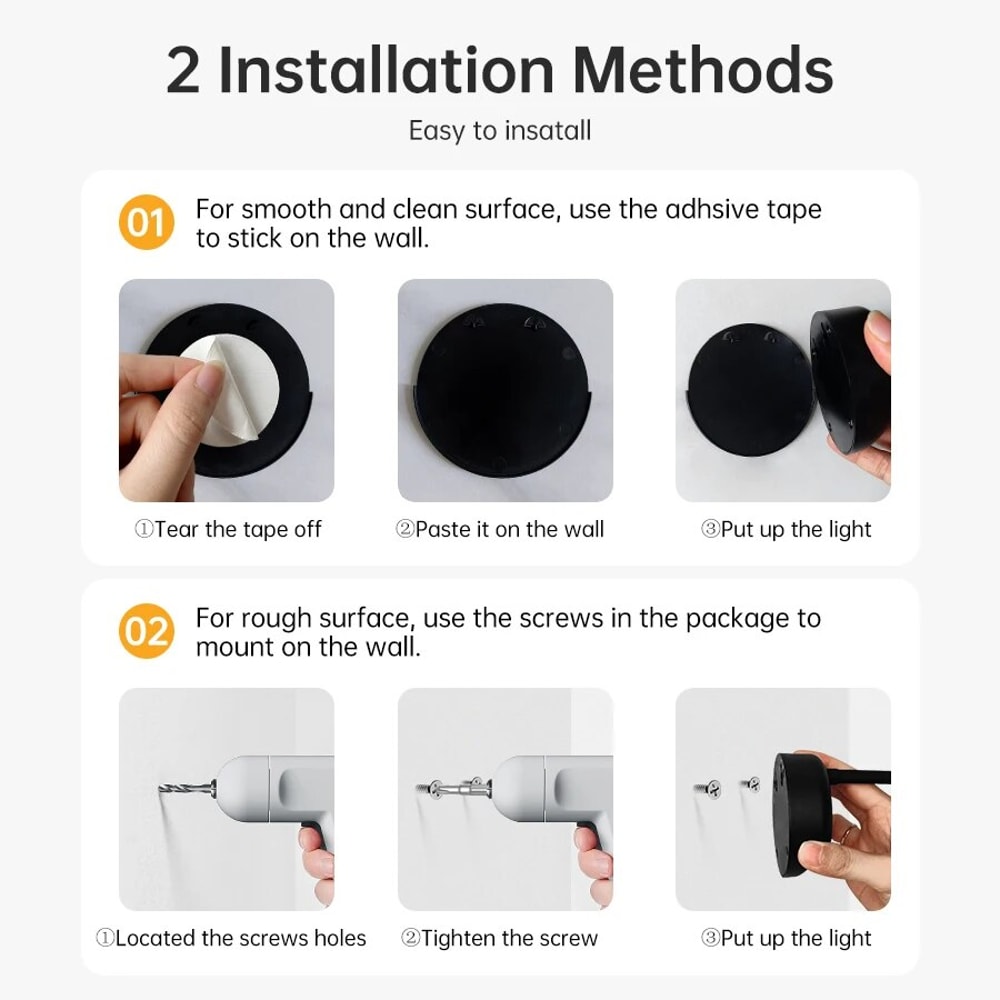 2 Installation Methods

Easy to insatall

01 For smooth and clean surface, use the adhsive tape to stick on the wall.

①Tear the tape off

②Paste it on the wall

③Put up the light

02 For rough surface, use the screws in the package to mount on the wall.

①Located the screws holes

②Tighten the screw

③Put up the light