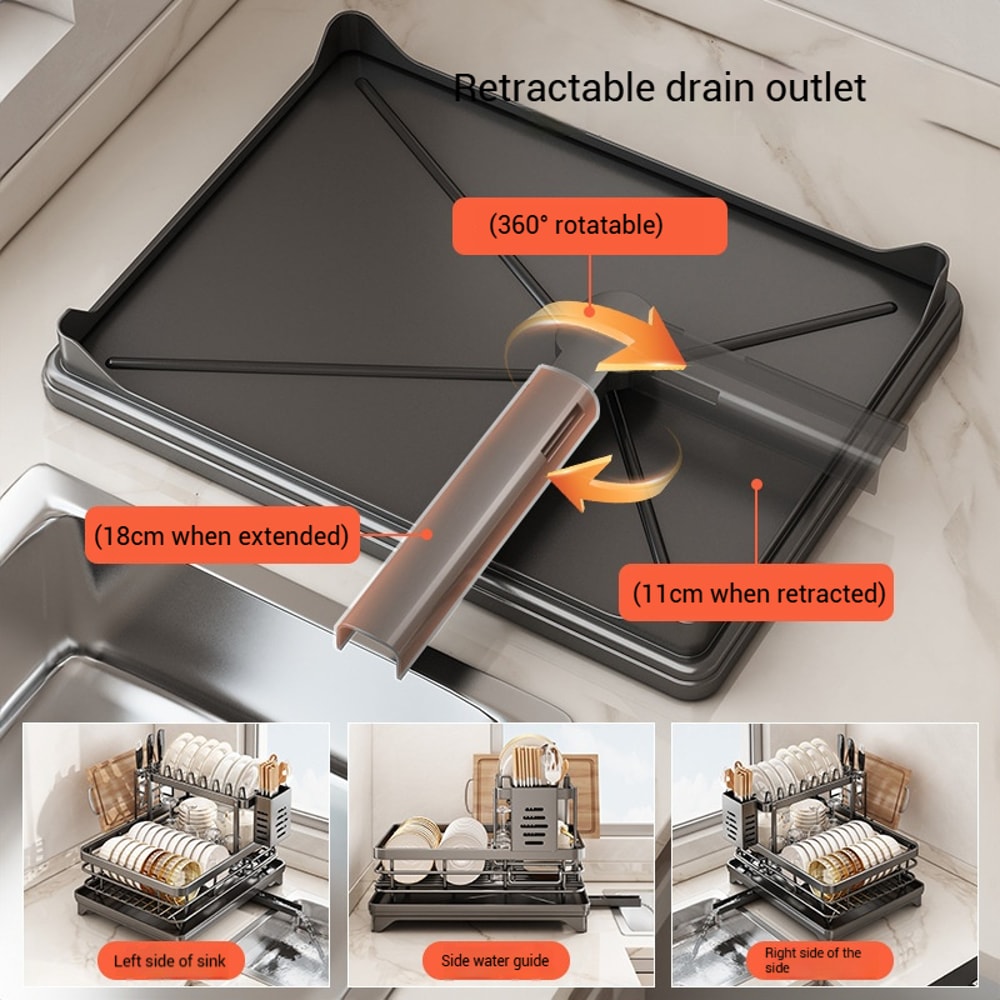 Retractable drain outlet

(360° rotatable)

(18cm when extended)

(11cm when retracted)

Left side of sink

Side water guide

Right side of the side