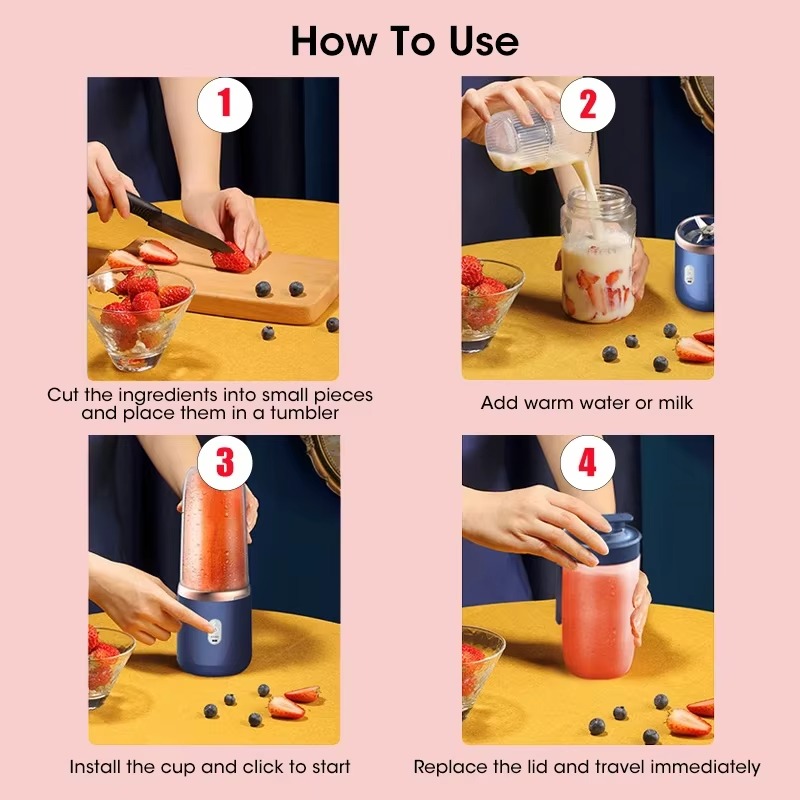 How To Use

1

Cut the ingredients into small pieces and place them in a tumbler

2

Add warm water or milk

3

Install the cup and click to start

4

Replace the lid and travel immediately