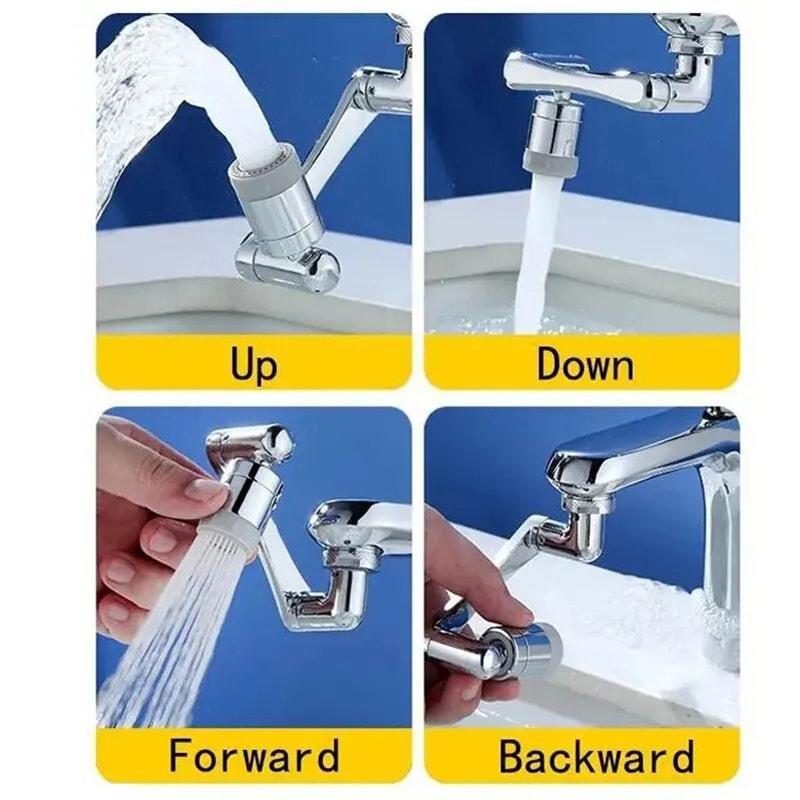 Up

Down

Forward

Backward