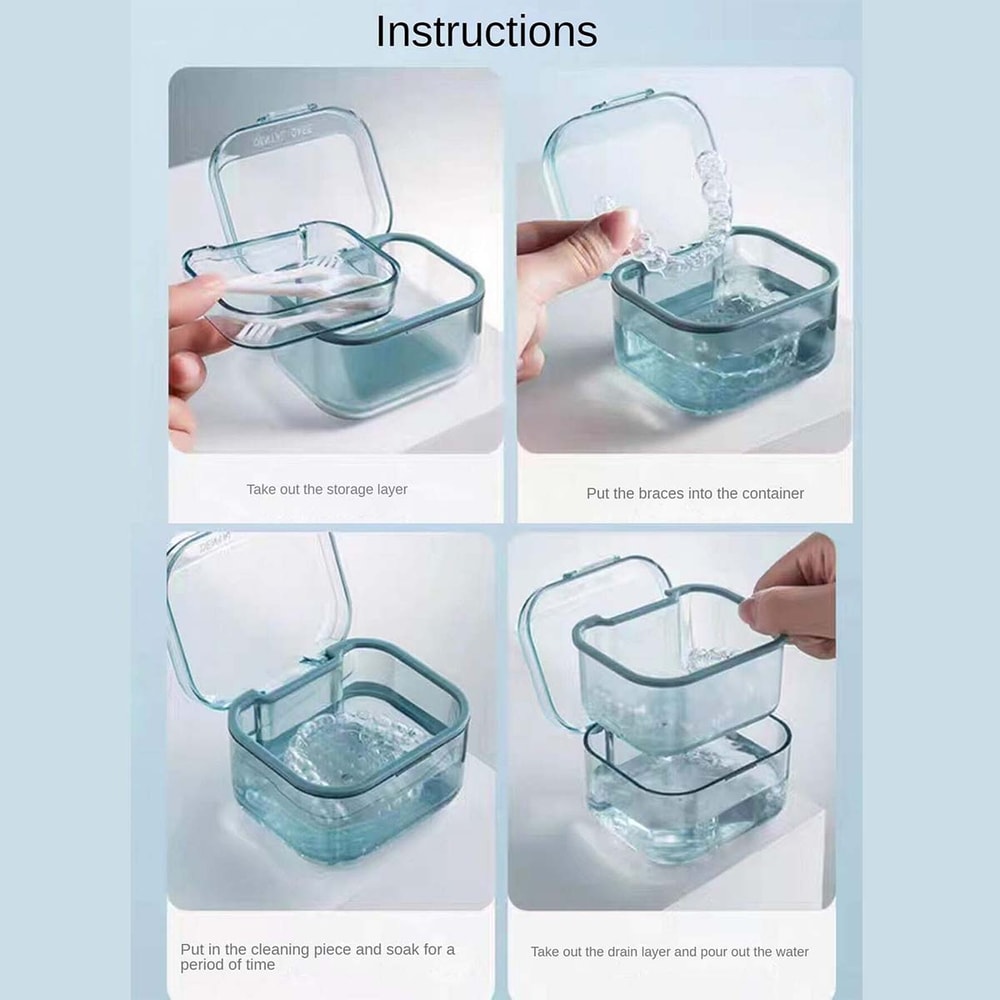 Instructions

Take out the storage layer

Put the braces into the container

Put in the cleaning piece and soak for a period of time

Take out the drain layer and pour out the water